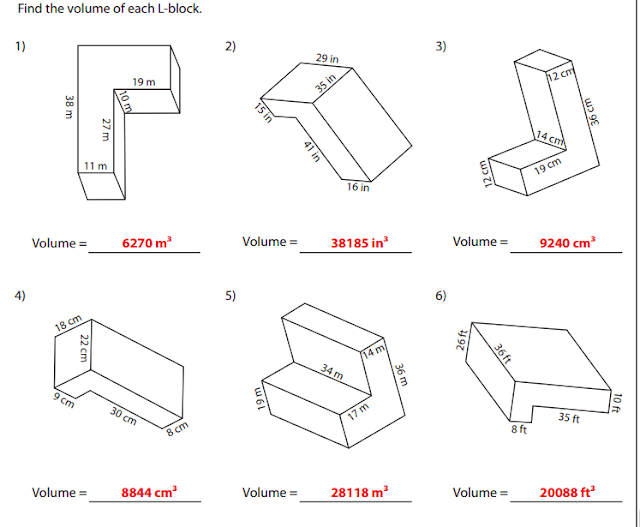 Find the volume of each L-block.

1)

38 m
19 m
10 m
27 m
11 m

Volume = $6270\ m^3$

2)

29 in
35 in
15 in
41 in
16 in

Volume = $38185\ in^3$

3)

12 cm
36 cm
14 cm
19 cm
12 cm

Volume = $9240\ cm^3$

4)

18 cm
22 cm
9 cm
30 cm
8 cm

Volume = $8844\ cm^3$

5)

14 m
34 m
36 m
19 m
17 m

Volume = $28118\ m^3$

6)

26 ft
36 ft
10 ft
35 ft
8 ft

Volume = $20088\ ft^3$