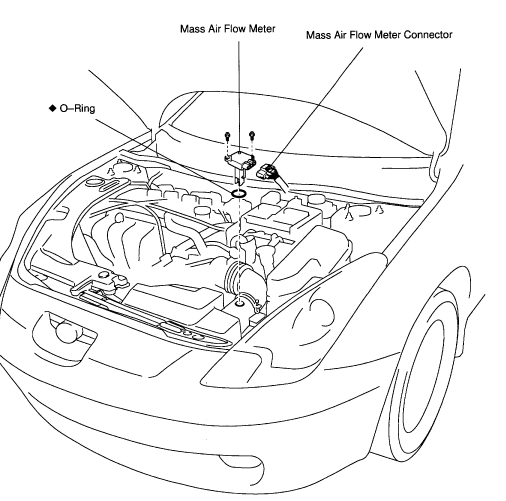 Mass Air Flow Meter

Mass Air Flow Meter Connector

◆ O–Ring