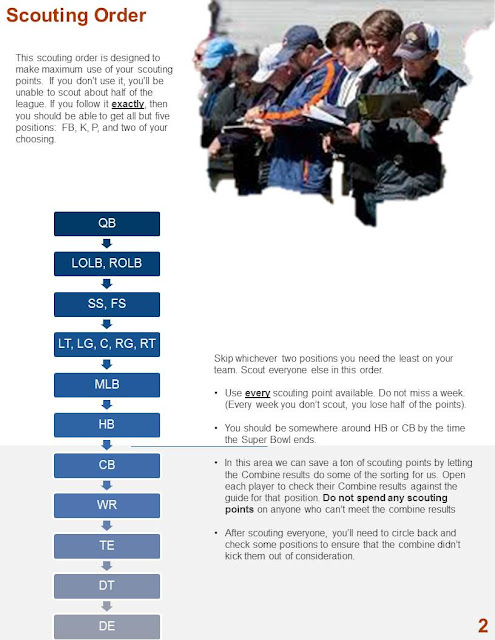 Scouting Order

This scouting order is designed to make maximum use of your scouting points. If you don't use it, you'll be unable to scout about half of the league. If you follow it exactly, then you should be able to get all but five positions: FB, K, P, and two of your choosing.

QB

LOLB, ROLB

SS, FS

LT, LG, C, RG, RT

MLB

HB

CB

WR

TE

DT

DE

Skip whichever two positions you need the least on your team. Scout everyone else in this order.

• Use every scouting point available. Do not miss a week. (Every week you don't scout, you lose half of the points).

• You should be somewhere around HB or CB by the time the Super Bowl ends.

• In this area we can save a ton of scouting points by letting the Combine results do some of the sorting for us. Open each player to check their Combine results against the guide for that position. Do not spend any scouting points on anyone who can't meet the combine results

• After scouting everyone, you'll need to circle back and check some positions to ensure that the combine didn't kick them out of consideration.

2