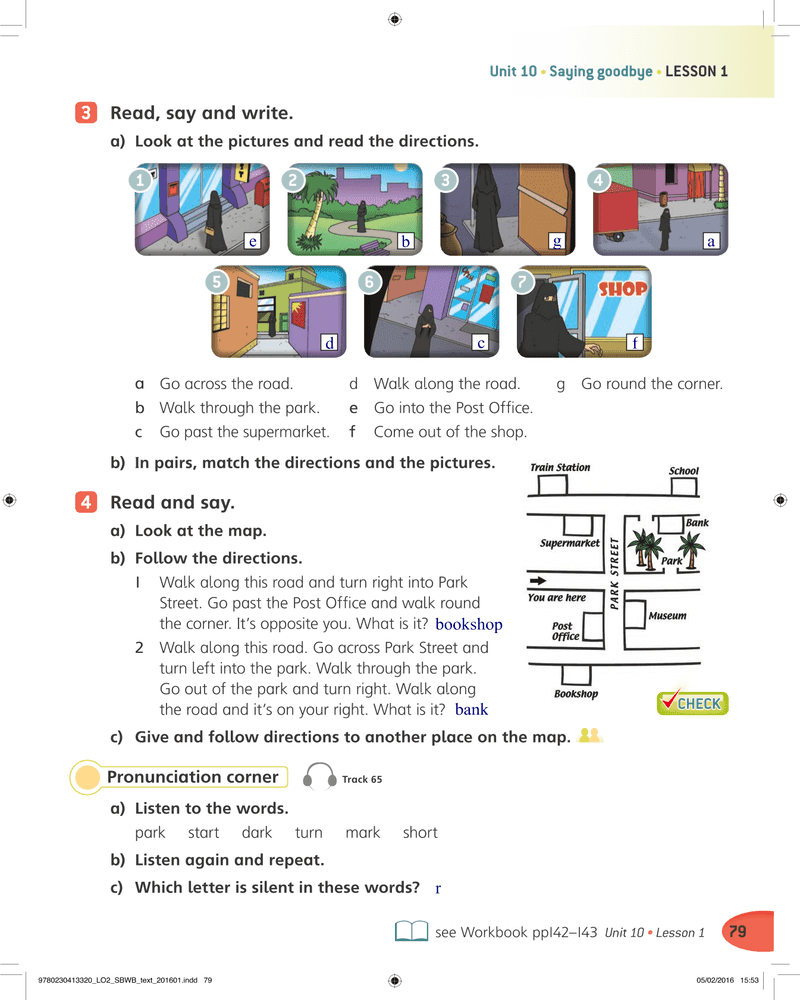 Unit 10 • Saying goodbye • LESSON 1

3 Read, say and write.

a) Look at the pictures and read the directions.

1 e 2 b 3 g 4 a

5 d 6 c 7 SHOP f

a Go across the road.
b Walk through the park.
c Go past the supermarket.
d Walk along the road.
e Go into the Post Office.
f Come out of the shop.
g Go round the corner.

b) In pairs, match the directions and the pictures.

4 Read and say.

a) Look at the map.

b) Follow the directions.

1 Walk along this road and turn right into Park Street. Go past the Post Office and walk round the corner. It's opposite you. What is it? bookshop

2 Walk along this road. Go across Park Street and turn left into the park. Walk through the park. Go out of the park and turn right. Walk along the road and it's on your right. What is it? bank

Train Station School Bank Supermarket PARK STREET Park You are here Museum Post Office Bookshop CHECK

c) Give and follow directions to another place on the map.

Pronunciation corner Track 65

a) Listen to the words.
park start dark turn mark short

b) Listen again and repeat.

c) Which letter is silent in these words? r

see Workbook pp142–143 Unit 10 • Lesson 1 79

9780230413320_LO2_SBWB_text_201601.indd 79 05/02/2016 15:53