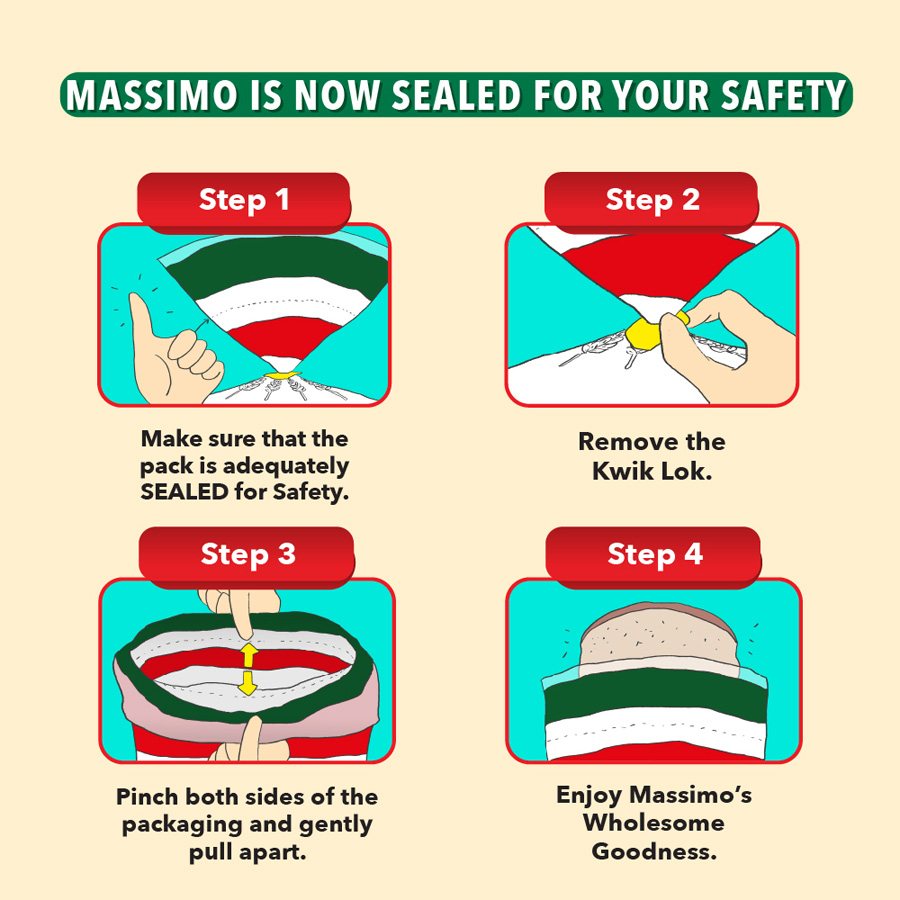 MASSIMO IS NOW SEALED FOR YOUR SAFETY

Step 1

Make sure that the pack is adequately SEALED for Safety.

Step 2

Remove the Kwik Lok.

Step 3

Pinch both sides of the packaging and gently pull apart.

Step 4

Enjoy Massimo's Wholesome Goodness.