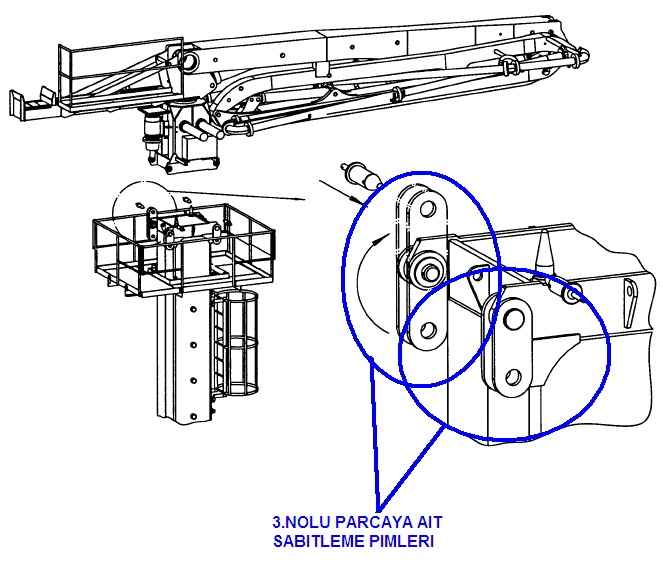 3.NOLU PARCAYA AIT
SABITLEME PIMLERI