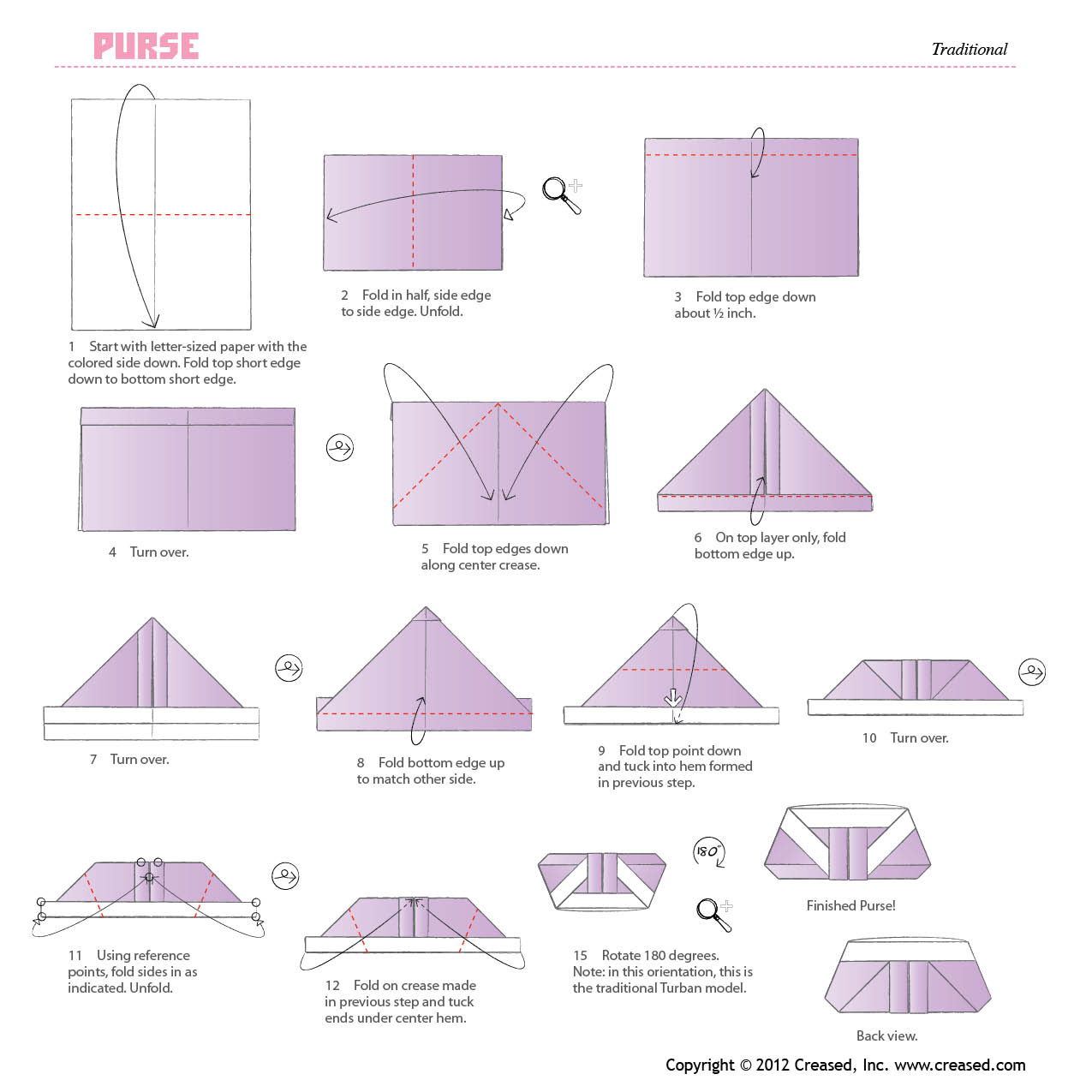 PURSE

Traditional

1 Start with letter-sized paper with the colored side down. Fold top short edge down to bottom short edge.

2 Fold in half, side edge to side edge. Unfold.

3 Fold top edge down about ½ inch.

4 Turn over.

5 Fold top edges down along center crease.

6 On top layer only, fold bottom edge up.

7 Turn over.

8 Fold bottom edge up to match other side.

9 Fold top point down and tuck into hem formed in previous step.

10 Turn over.

11 Using reference points, fold sides in as indicated. Unfold.

12 Fold on crease made in previous step and tuck ends under center hem.

180°

15 Rotate 180 degrees. Note: in this orientation, this is the traditional Turban model.

Finished Purse!

Back view.

Copyright © 2012 Creased, Inc. www.creased.com