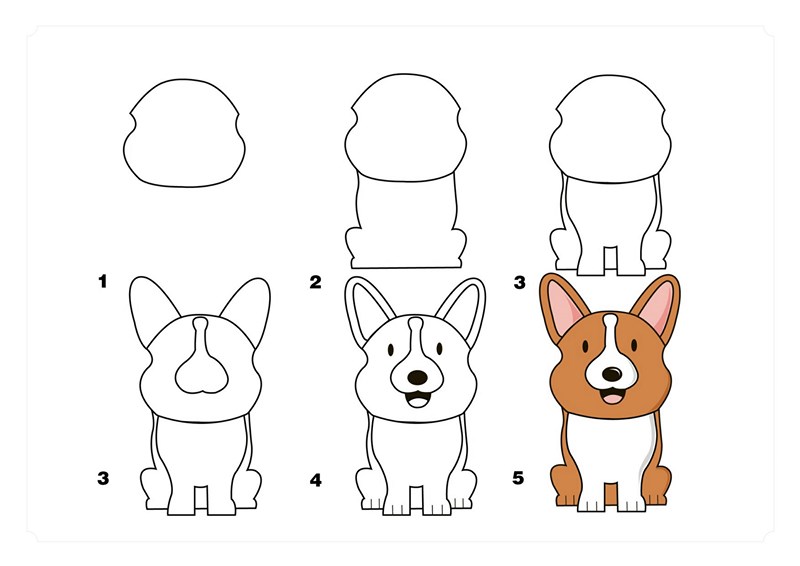 1

2

3

3

4

5