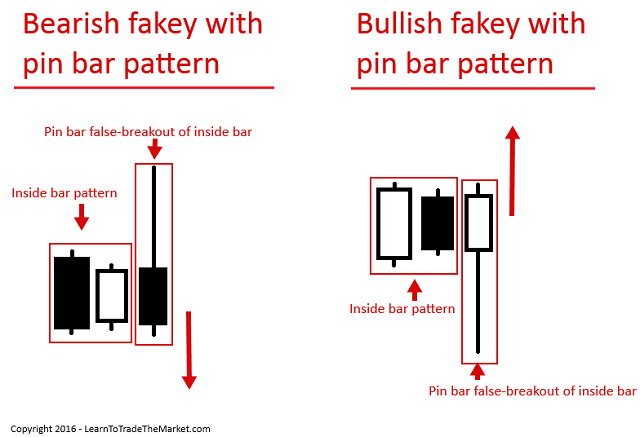 Bearish fakey with pin bar pattern

Pin bar false-breakout of inside bar

Inside bar pattern

Bullish fakey with pin bar pattern

Inside bar pattern

Pin bar false-breakout of inside bar

Copyright 2016 - LearnToTradeTheMarket.com