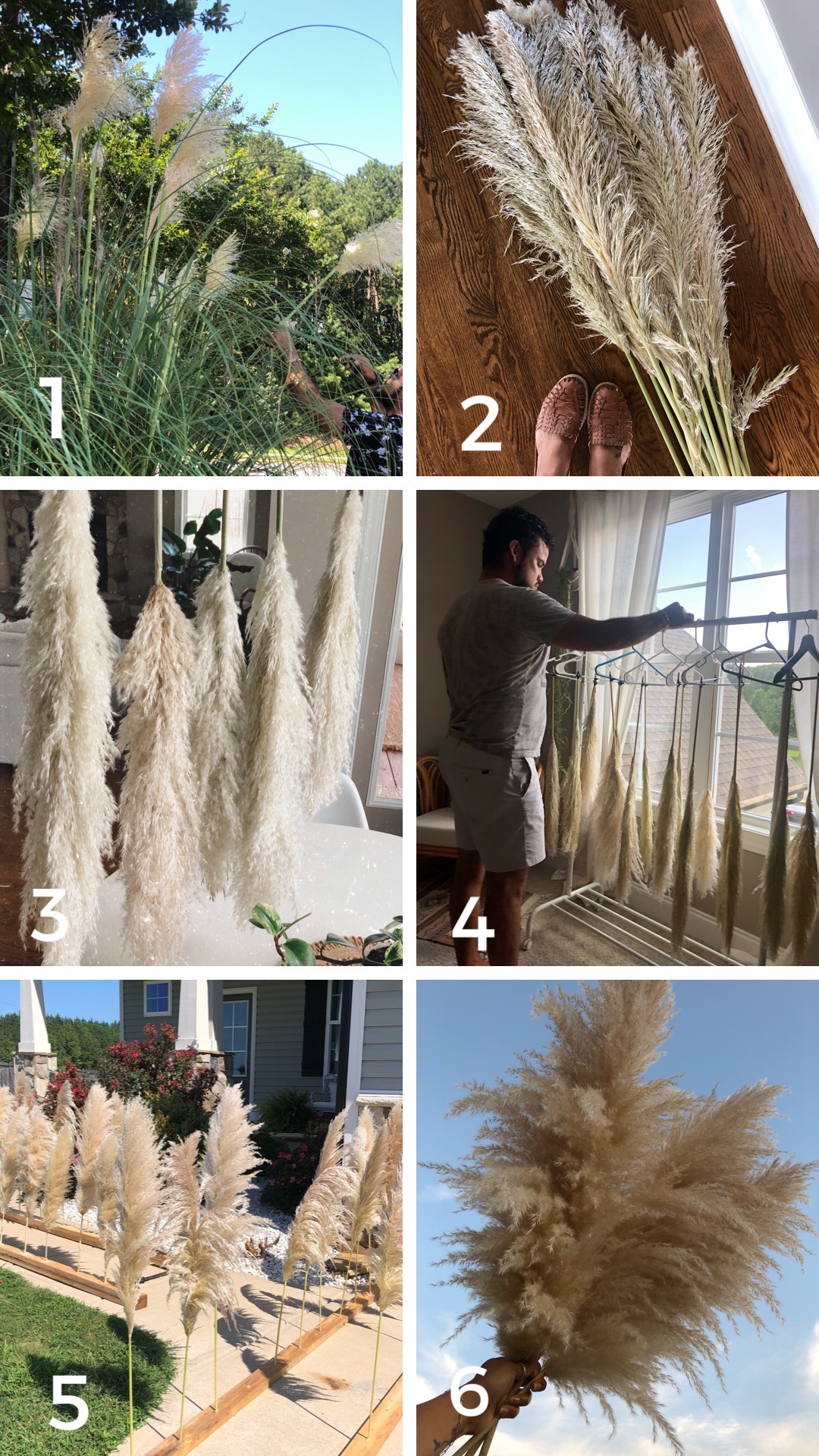 1

2

3

4

5

6