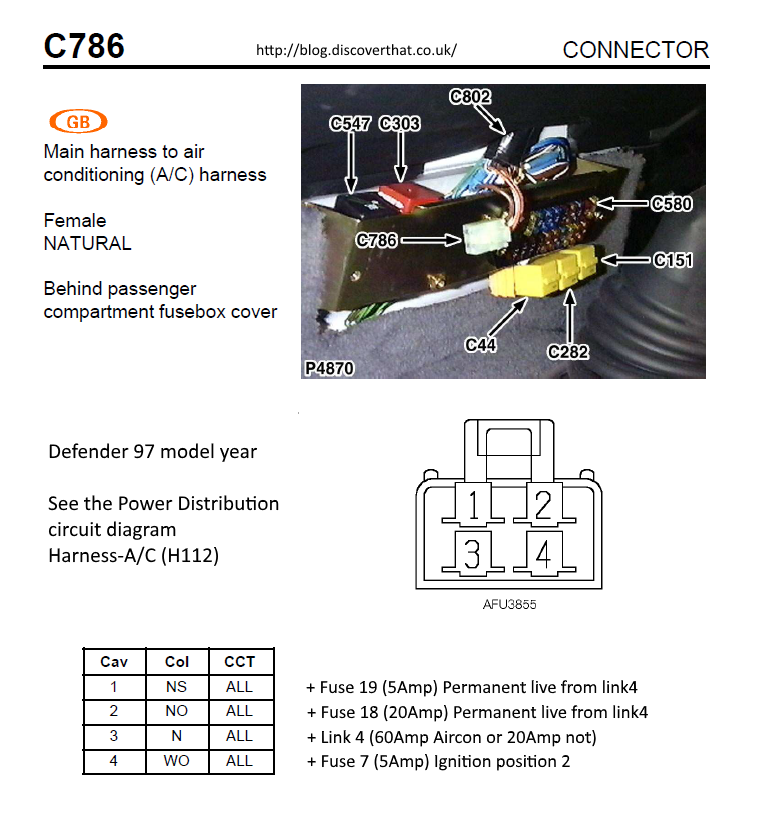 C786 http://blog.discoverthat.co.uk/ CONNECTOR

GB

Main harness to air conditioning (A/C) harness

Female
NATURAL

Behind passenger compartment fusebox cover

C802
C547 C303
C580
C786
C151
C44
C282
P4870

Defender 97 model year

See the Power Distribution circuit diagram
Harness-A/C (H112)

1 2
3 4
AFU3855

| Cav | Col | CCT |
|---|---|---|
| 1 | NS | ALL |
| 2 | NO | ALL |
| 3 | N | ALL |
| 4 | WO | ALL |

+ Fuse 19 (5Amp) Permanent live from link4
+ Fuse 18 (20Amp) Permanent live from link4
+ Link 4 (60Amp Aircon or 20Amp not)
+ Fuse 7 (5Amp) Ignition position 2