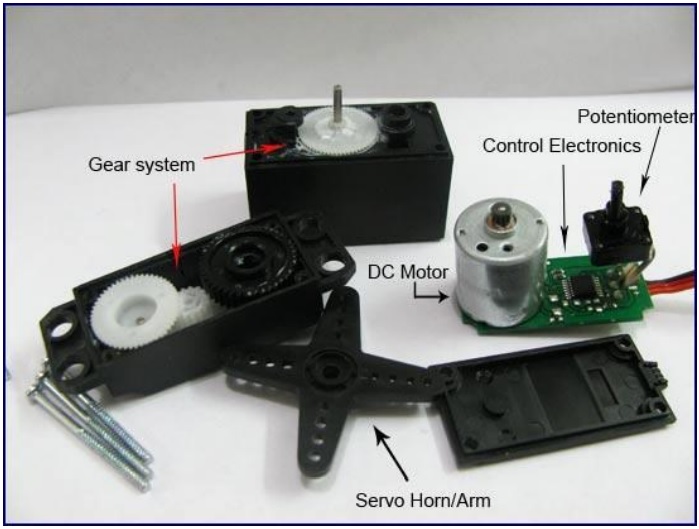 Potentiometer
Control Electronics
Gear system
DC Motor
Servo Horn/Arm