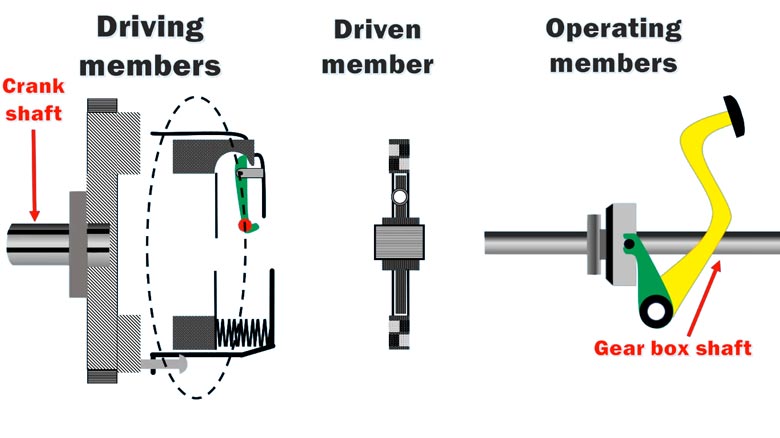 Driving members

Driven member

Operating members

Crank shaft

Gear box shaft