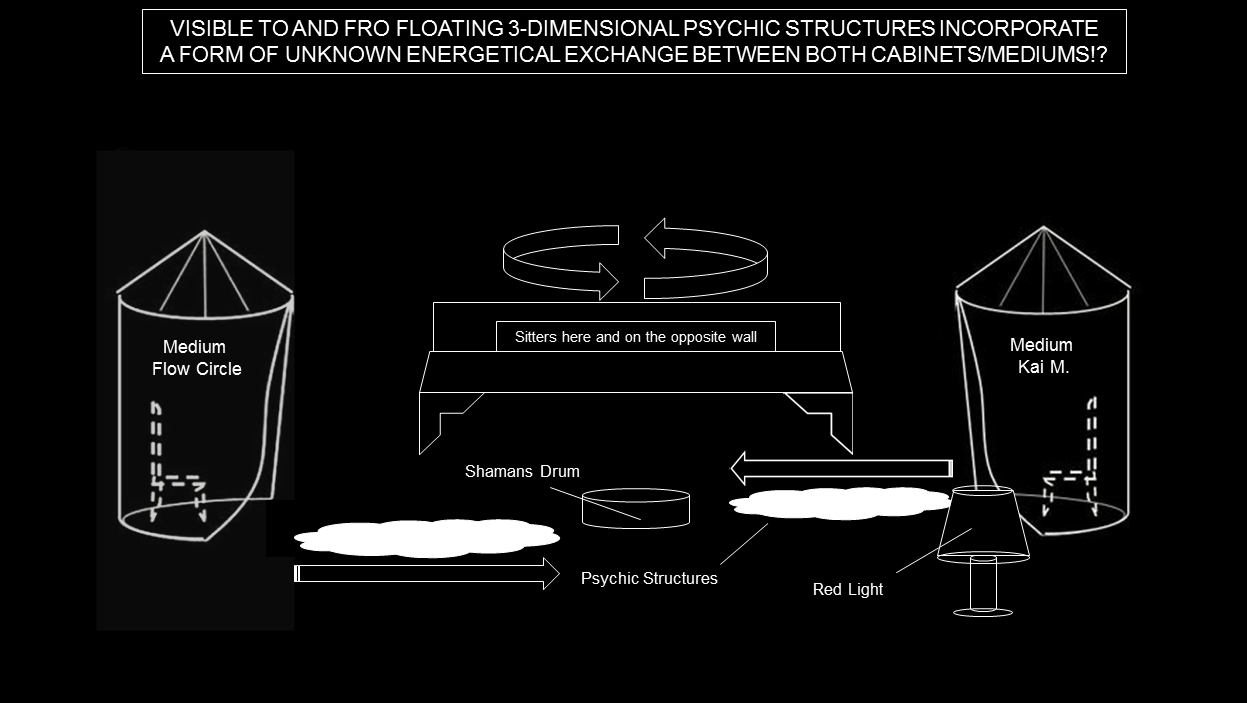 VISIBLE TO AND FRO FLOATING 3-DIMENSIONAL PSYCHIC STRUCTURES INCORPORATE A FORM OF UNKNOWN ENERGETICAL EXCHANGE BETWEEN BOTH CABINETS/MEDIUMS!?

Medium
Flow Circle

Sitters here and on the opposite wall

Medium
Kai M.

Shamans Drum

Psychic Structures

Red Light