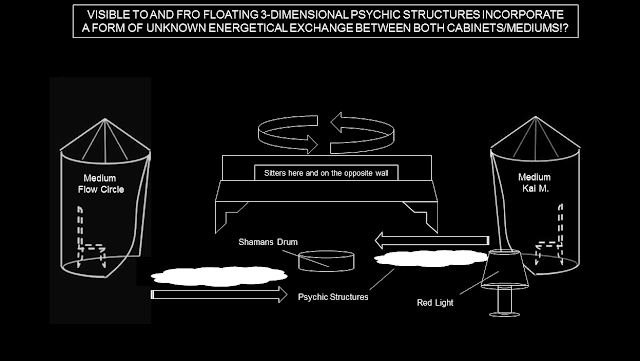 VISIBLE TO AND FRO FLOATING 3-DIMENSIONAL PSYCHIC STRUCTURES INCORPORATE A FORM OF UNKNOWN ENERGETICAL EXCHANGE BETWEEN BOTH CABINETS/MEDIUMS!?

Medium Flow Circle

Sitters here and on the opposite wall

Medium Kai M.

Shamans Drum

Psychic Structures

Red Light