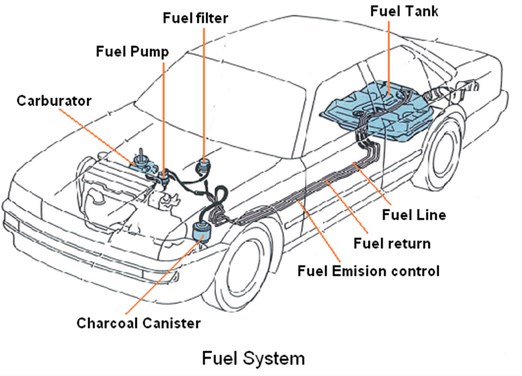 Fuel filter

Fuel Tank

Fuel Pump

Carburator

Fuel Line

Fuel return

Fuel Emision control

Charcoal Canister

Fuel System