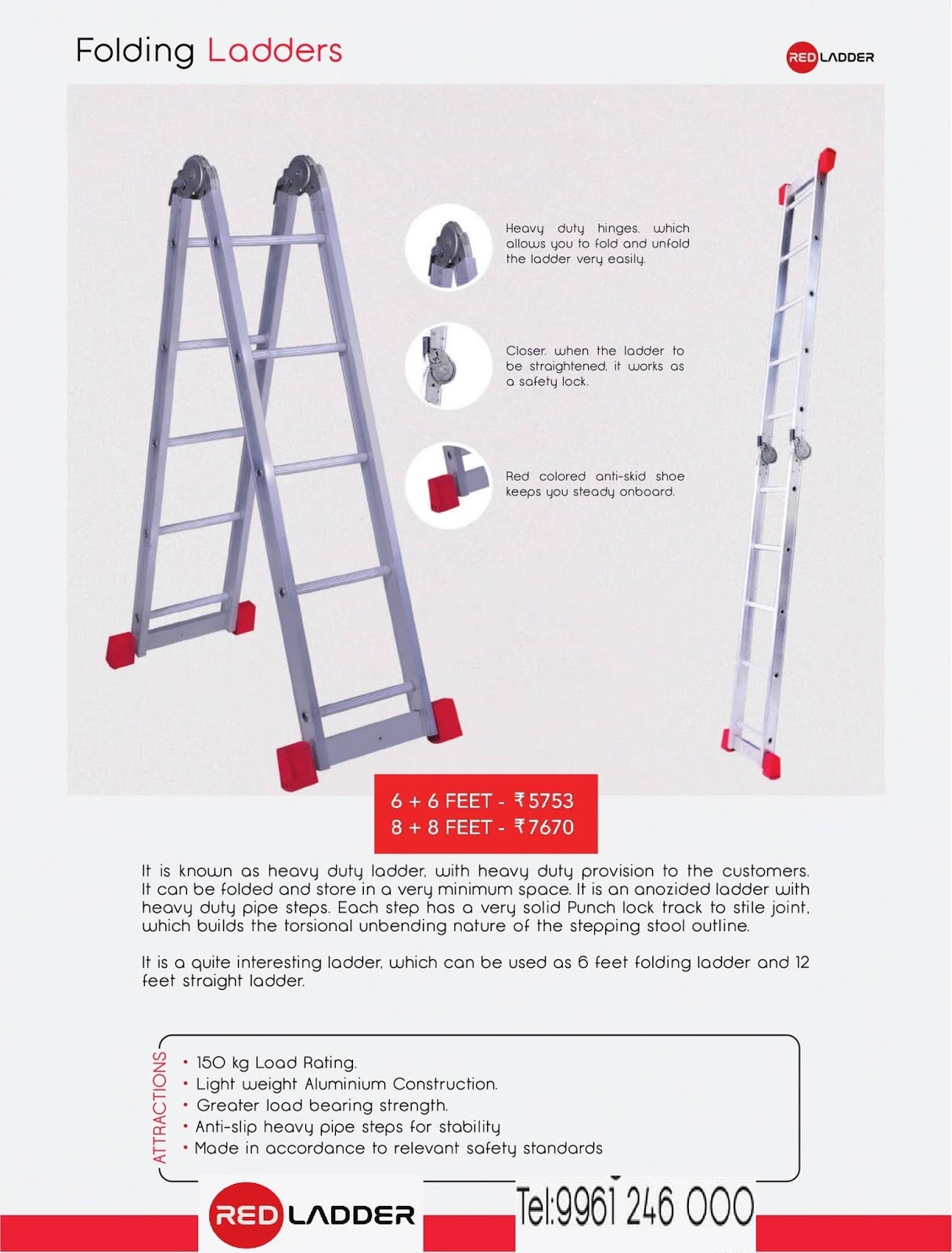 Folding Ladders

RED LADDER

Heavy duty hinges, which allows you to fold and unfold the ladder very easily.

Closer, when the ladder to be straightened, it works as a safety lock.

Red colored anti-skid shoe keeps you steady onboard.

6 + 6 FEET - ₹5753
8 + 8 FEET - ₹7670

It is known as heavy duty ladder, with heavy duty provision to the customers. It can be folded and store in a very minimum space. It is an anozided ladder with heavy duty pipe steps. Each step has a very solid Punch lock track to stile joint, which builds the torsional unbending nature of the stepping stool outline.

It is a quite interesting ladder, which can be used as 6 feet folding ladder and 12 feet straight ladder.

ATTRACTIONS
• 150 kg Load Rating.
• Light weight Aluminium Construction.
• Greater load bearing strength.
• Anti-slip heavy pipe steps for stability
• Made in accordance to relevant safety standards

RED LADDER

Tel:9961 246 000