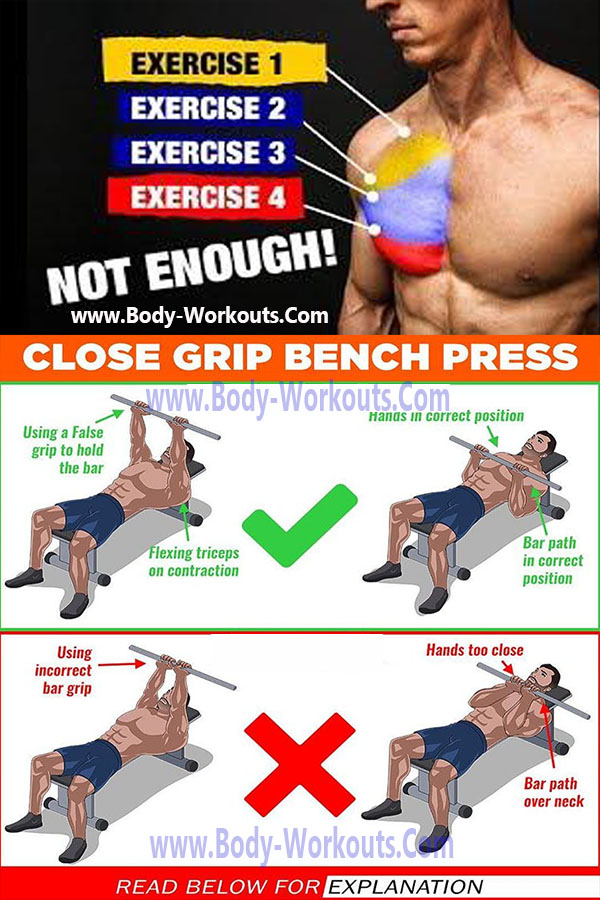 EXERCISE 1
EXERCISE 2
EXERCISE 3
EXERCISE 4
NOT ENOUGH!
www.Body-Workouts.Com

CLOSE GRIP BENCH PRESS

www.Body-Workouts.Com

Using a False grip to hold the bar
Flexing triceps on contraction
Hands in correct position
Bar path in correct position

Using incorrect bar grip
Hands too close
Bar path over neck

www.Body-Workouts.Com

READ BELOW FOR EXPLANATION