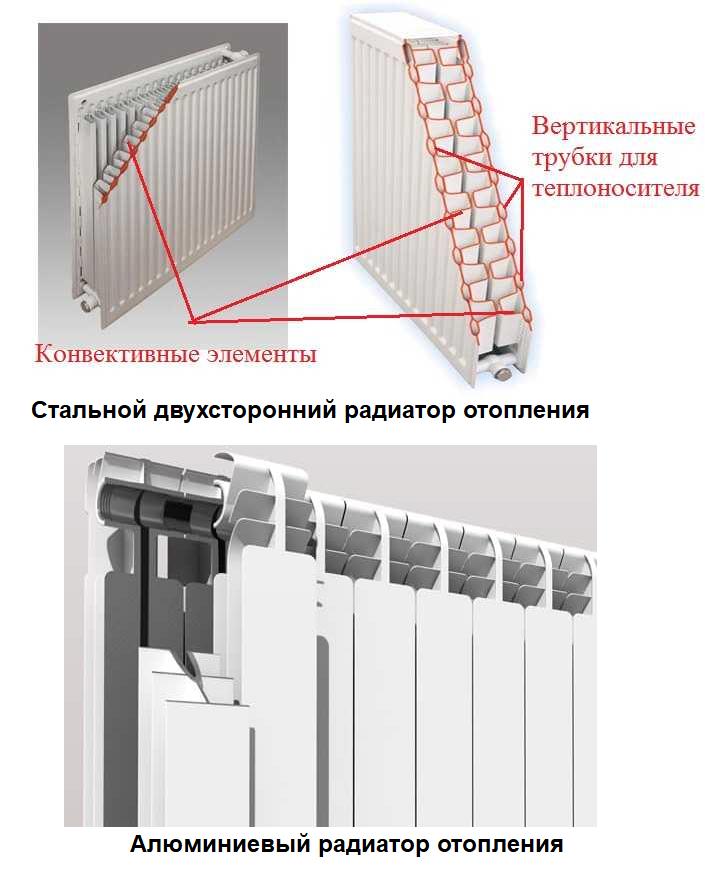 Вертикальные трубки для теплоносителя

Конвективные элементы

Стальной двухсторонний радиатор отопления

Алюминиевый радиатор отопления