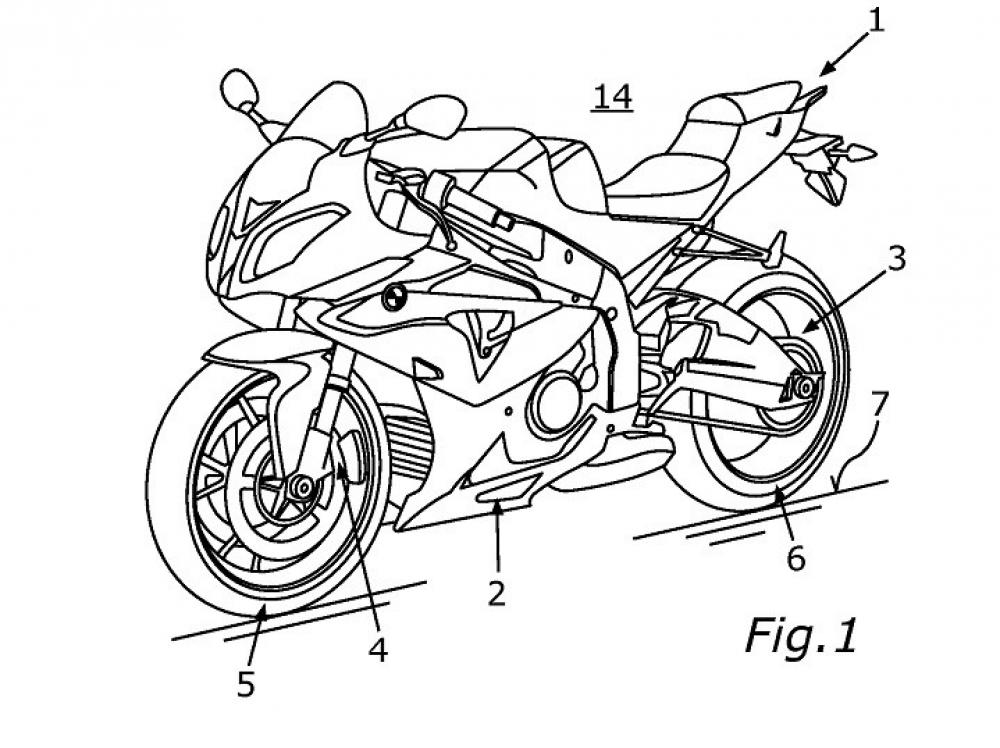 1
14
3
7
6
2
4
5
Fig.1