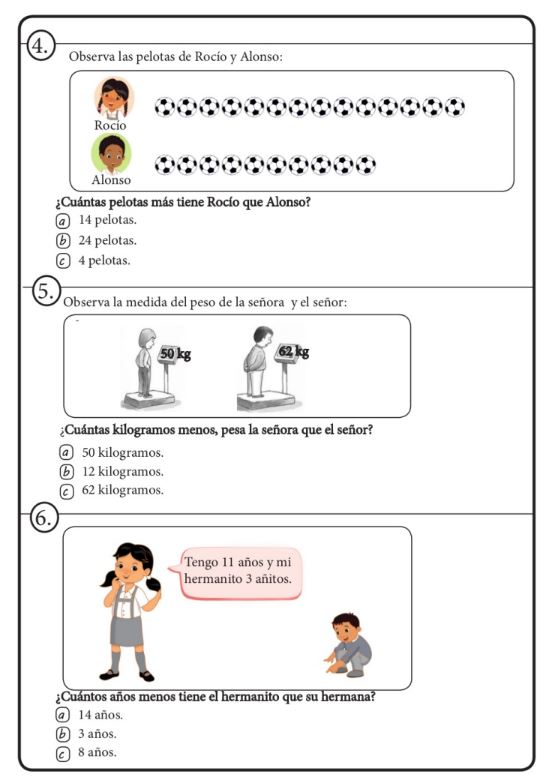 4.

Observa las pelotas de Rocío y Alonso:

Rocío

Alonso

¿Cuántas pelotas más tiene Rocío que Alonso?

a 14 pelotas.
b 24 pelotas.
c 4 pelotas.

5.

Observa la medida del peso de la señora y el señor:

50 kg

62 kg

¿Cuántas kilogramos menos, pesa la señora que el señor?

a 50 kilogramos.
b 12 kilogramos.
c 62 kilogramos.

6.

Tengo 11 años y mi hermanito 3 añitos.

¿Cuántos años menos tiene el hermanito que su hermana?

a 14 años.
b 3 años.
c 8 años.