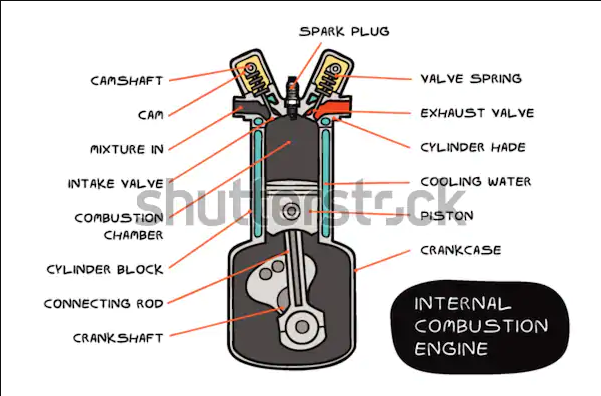 SPARK PLUG

CAMSHAFT

CAM

MIXTURE IN

INTAKE VALVE

COMBUSTION CHAMBER

CYLINDER BLOCK

CONNECTING ROD

CRANKSHAFT

VALVE SPRING

EXHAUST VALVE

CYLINDER HADE

COOLING WATER

PISTON

CRANKCASE

shutterstock

INTERNAL COMBUSTION ENGINE