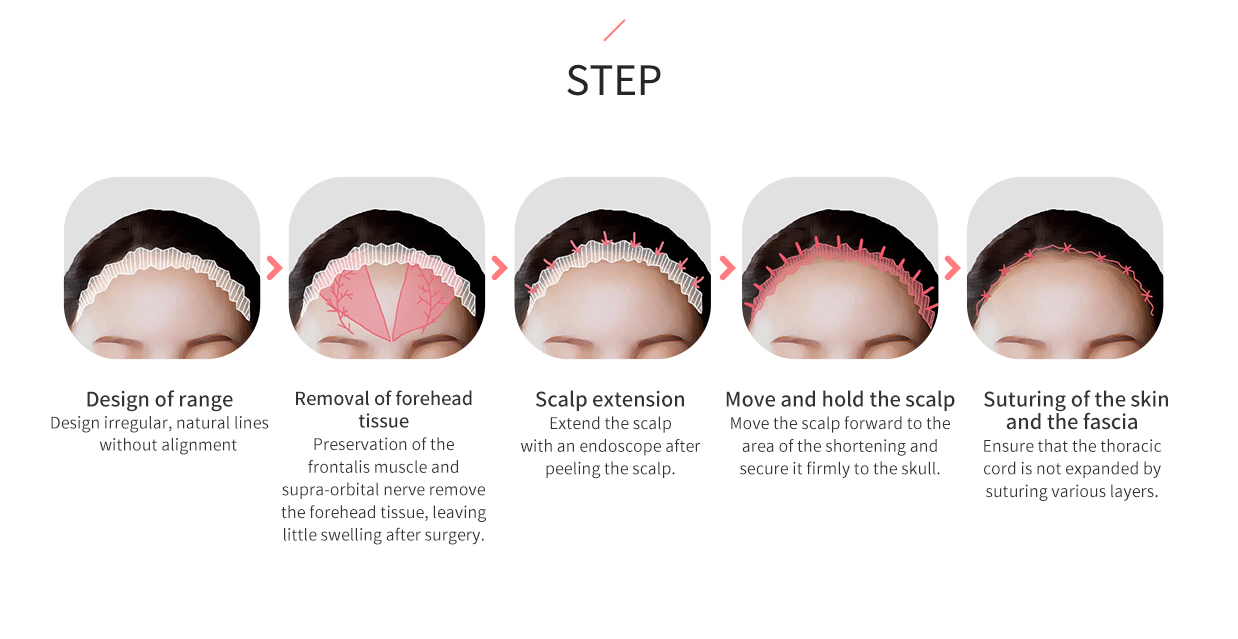 STEP

Design of range
Design irregular, natural lines without alignment

Removal of forehead tissue
Preservation of the frontalis muscle and supra-orbital nerve remove the forehead tissue, leaving little swelling after surgery.

Scalp extension
Extend the scalp with an endoscope after peeling the scalp.

Move and hold the scalp
Move the scalp forward to the area of the shortening and secure it firmly to the skull.

Suturing of the skin and the fascia
Ensure that the thoracic cord is not expanded by suturing various layers.