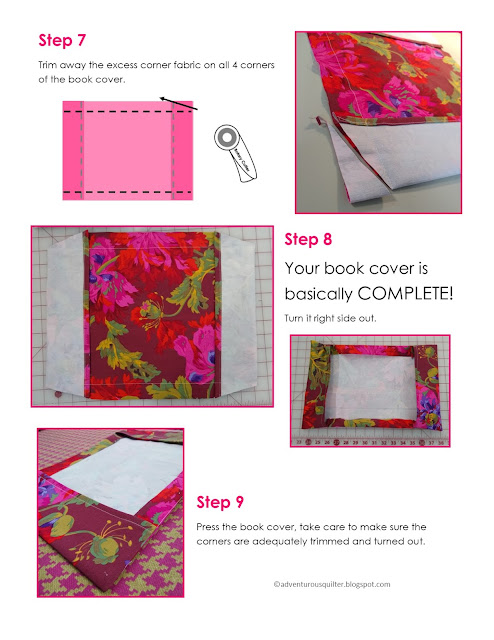 Step 7

Trim away the excess corner fabric on all 4 corners of the book cover.

Rotary Cutter

Step 8

Your book cover is basically COMPLETE!

Turn it right side out.

27 28 29 30 31 32 33 34 35 36 37 38

Step 9

Press the book cover, take care to make sure the corners are adequately trimmed and turned out.

©adventurousquilter.blogspot.com