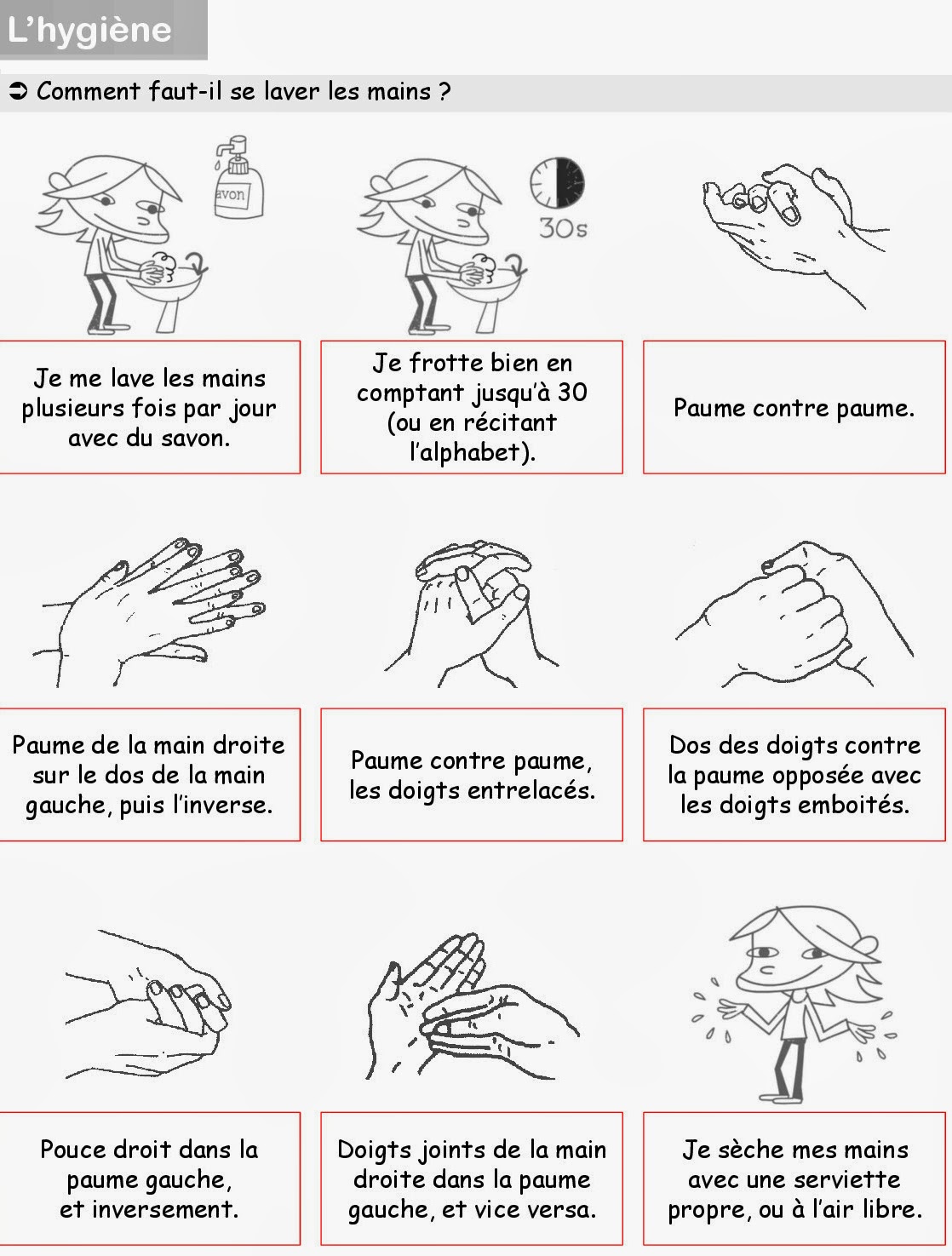 L'hygiène

➲ Comment faut-il se laver les mains ?

avon

30s

Je me lave les mains plusieurs fois par jour avec du savon.

Je frotte bien en comptant jusqu'à 30 (ou en récitant l'alphabet).

Paume contre paume.

Paume de la main droite sur le dos de la main gauche, puis l'inverse.

Paume contre paume, les doigts entrelacés.

Dos des doigts contre la paume opposée avec les doigts emboités.

Pouce droit dans la paume gauche, et inversement.

Doigts joints de la main droite dans la paume gauche, et vice versa.

Je sèche mes mains avec une serviette propre, ou à l'air libre.