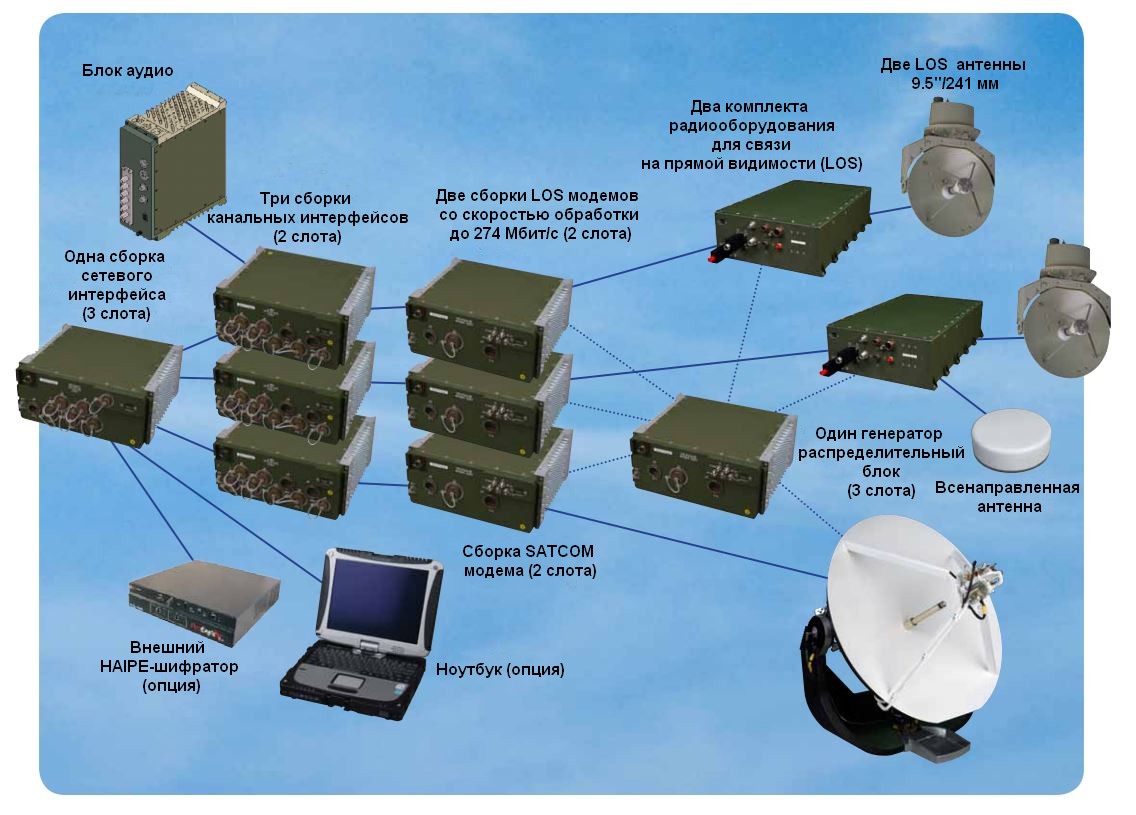 Блок аудио

Две LOS антенны 9.5"/241 мм

Два комплекта радиооборудования для связи на прямой видимости (LOS)

Три сборки канальных интерфейсов (2 слота)

Две сборки LOS модемов со скоростью обработки до 274 Мбит/с (2 слота)

Одна сборка сетевого интерфейса (3 слота)

Один генератор распределительный блок (3 слота)

Всенаправленная антенна

Сборка SATCOM модема (2 слота)

Внешний HAIPE-шифратор (опция)

Ноутбук (опция)