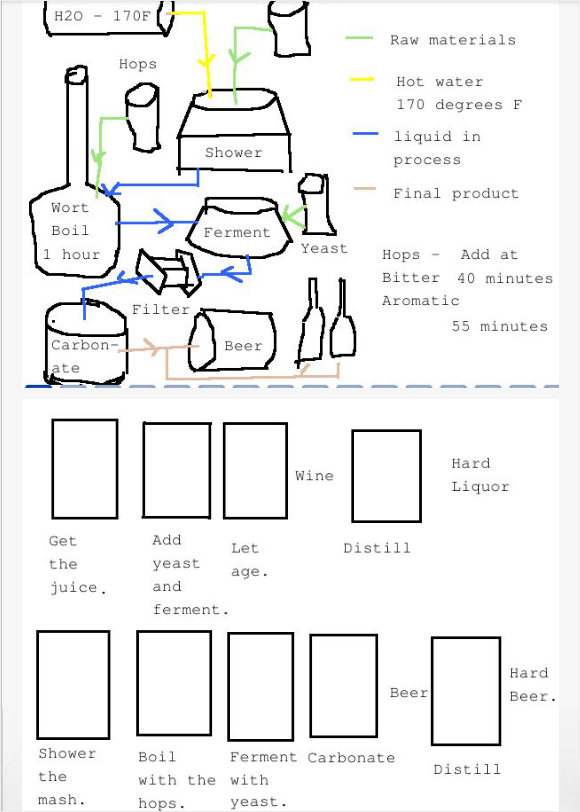 H2O - 170F

Hops

Shower

Wort Boil 1 hour

Ferment

Yeast

Filter

Carbonate

Beer

Raw materials

Hot water 170 degrees F

liquid in process

Final product

Hops - Add at
Bitter 40 minutes
Aromatic
55 minutes

Get the juice.

Add yeast and ferment.

Let age.

Wine

Distill

Hard Liquor

Shower the mash.

Boil with the hops.

Ferment with yeast.

Carbonate

Beer

Distill

Hard Beer.