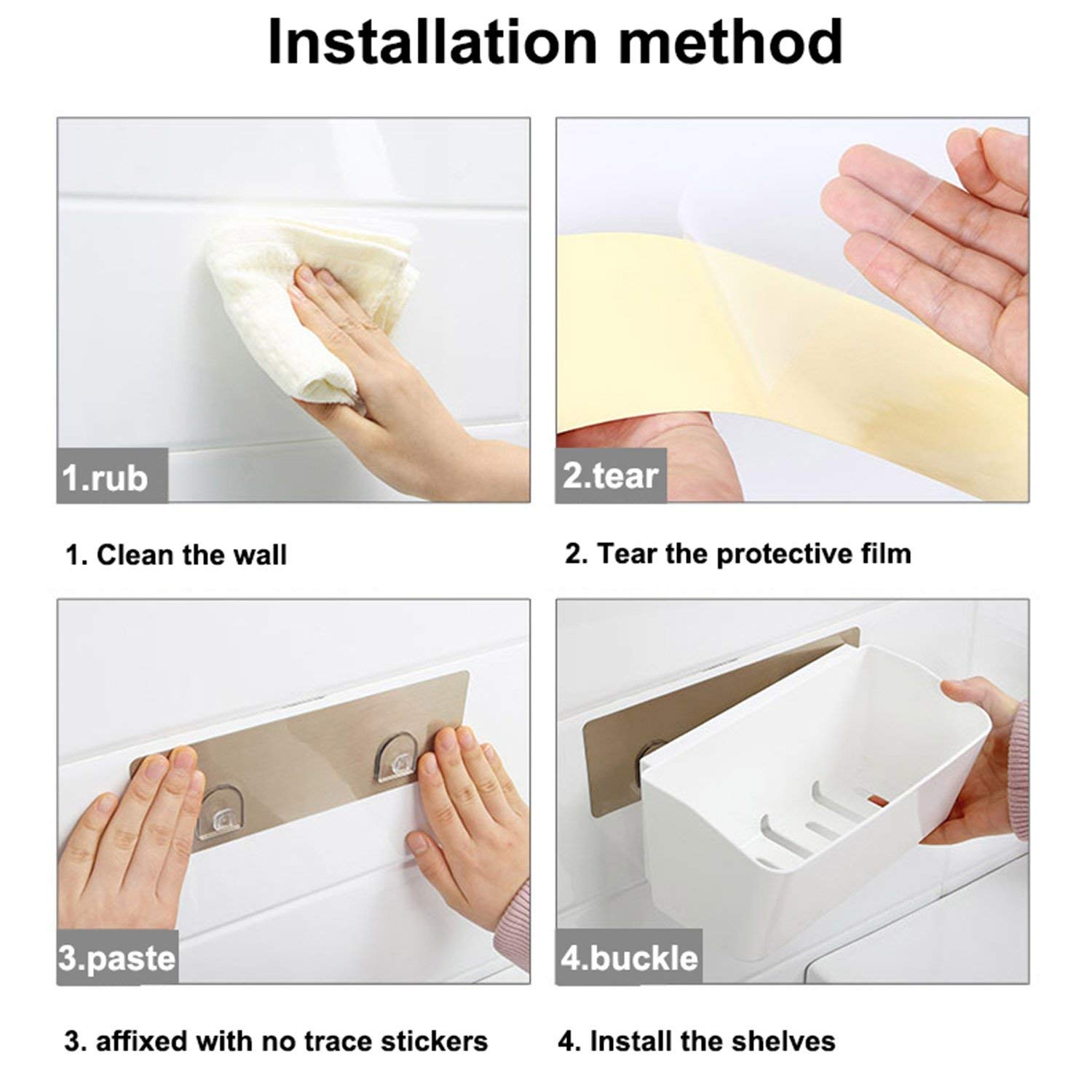 Installation method

1.rub

1. Clean the wall

2.tear

2. Tear the protective film

3.paste

3. affixed with no trace stickers

4.buckle

4. Install the shelves