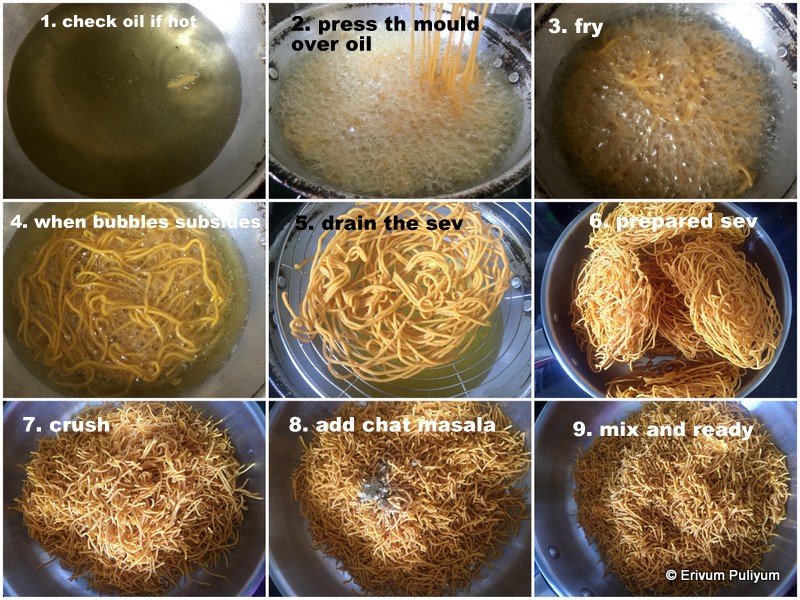 1. check oil if hot

2. press th mould over oil

3. fry

4. when bubbles subsides

5. drain the sev

6. prepared sev

7. crush

8. add chat masala

9. mix and ready

© Erivum Puliyum