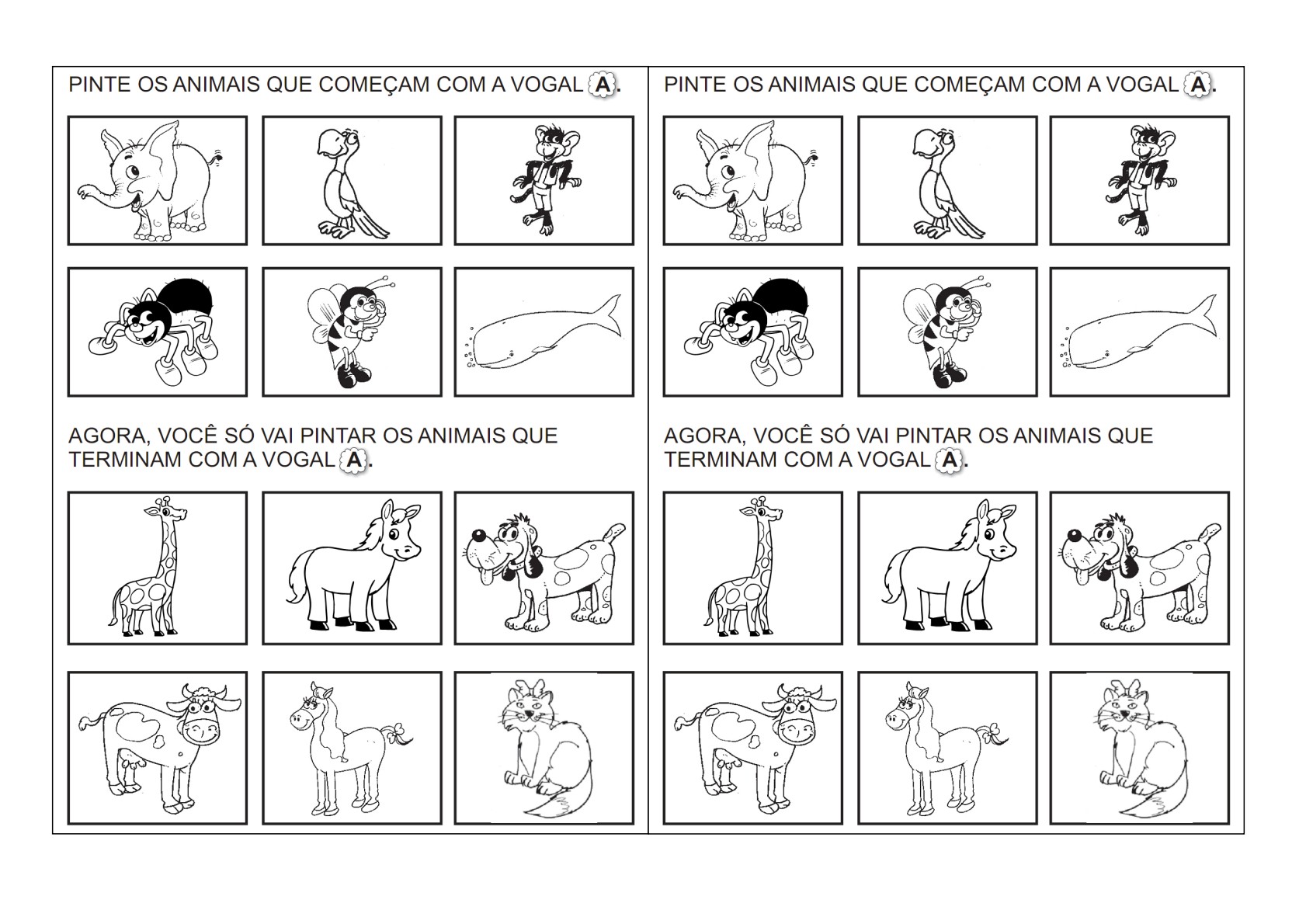 PINTE OS ANIMAIS QUE COMEÇAM COM A VOGAL A.

AGORA, VOCÊ SÓ VAI PINTAR OS ANIMAIS QUE TERMINAM COM A VOGAL A.

PINTE OS ANIMAIS QUE COMEÇAM COM A VOGAL A.

AGORA, VOCÊ SÓ VAI PINTAR OS ANIMAIS QUE TERMINAM COM A VOGAL A.