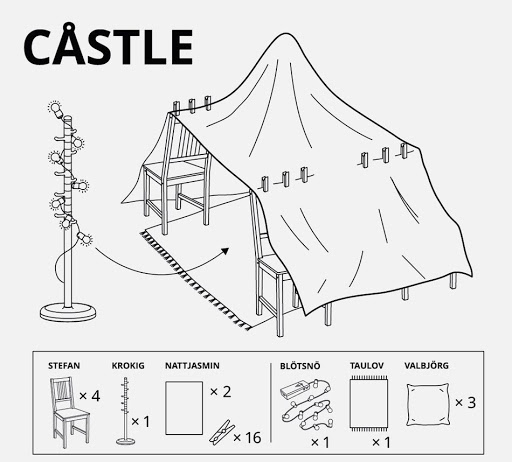 CÅSTLE

STEFAN
× 4

KROKIG
× 1

NATTJASMIN
× 2
× 16

BLÖTSNÖ
× 1

TAULOV
× 1

VALBJÖRG
× 3