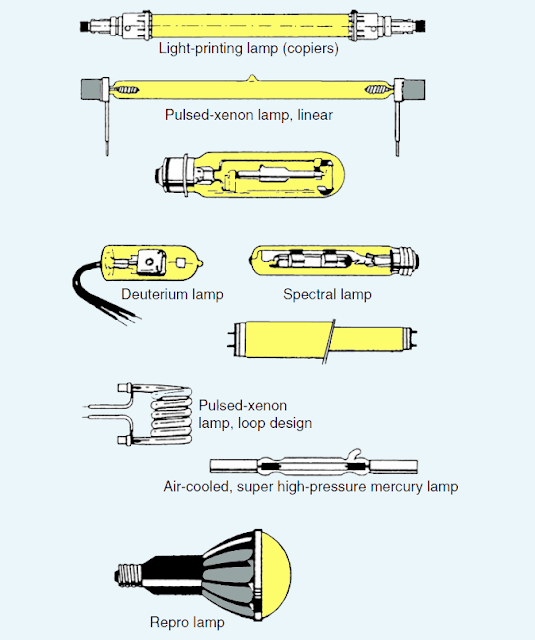 Light-printing lamp (copiers)

Pulsed-xenon lamp, linear

Deuterium lamp

Spectral lamp

Pulsed-xenon lamp, loop design

Air-cooled, super high-pressure mercury lamp

Repro lamp