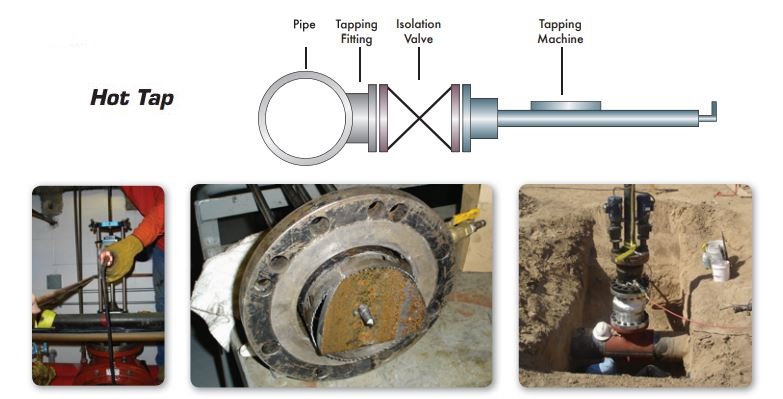 Hot Tap

Pipe

Tapping Fitting

Isolation Valve

Tapping Machine