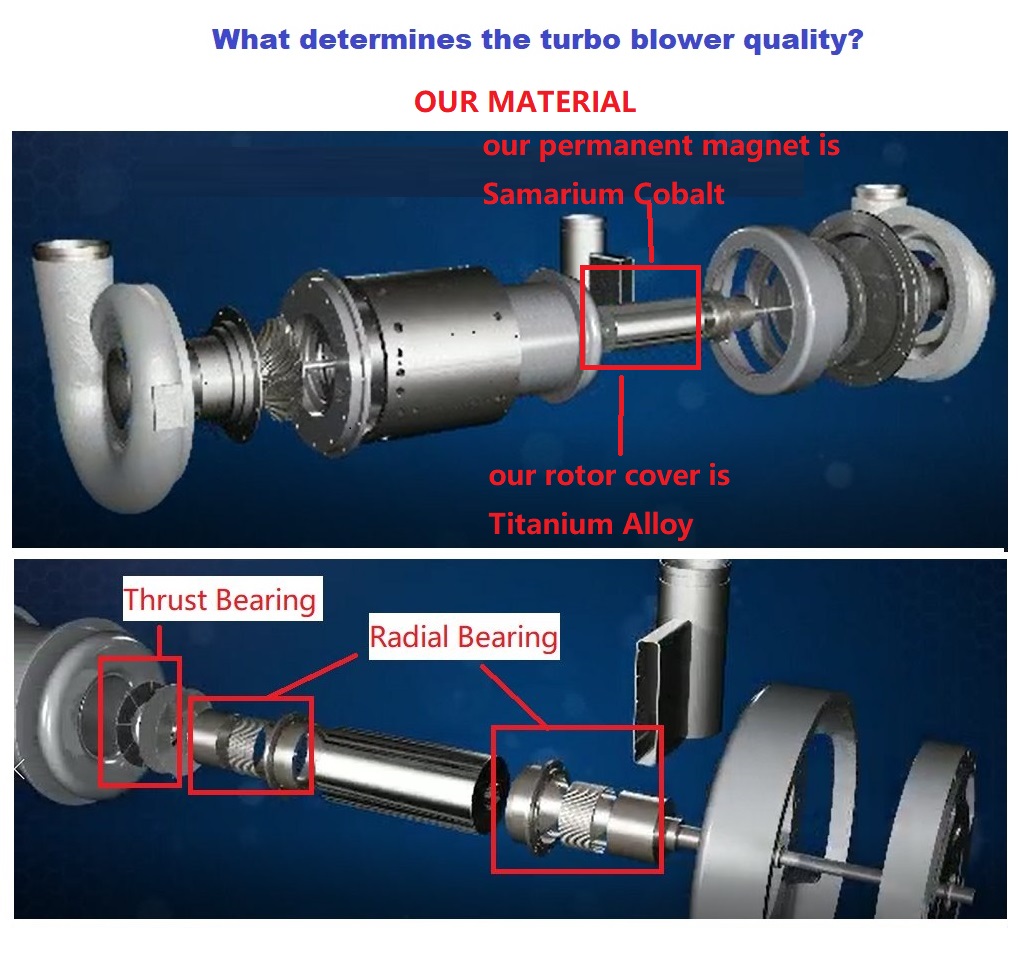 What determines the turbo blower quality?

OUR MATERIAL

our permanent magnet is Samarium Cobalt

our rotor cover is Titanium Alloy

Thrust Bearing

Radial Bearing