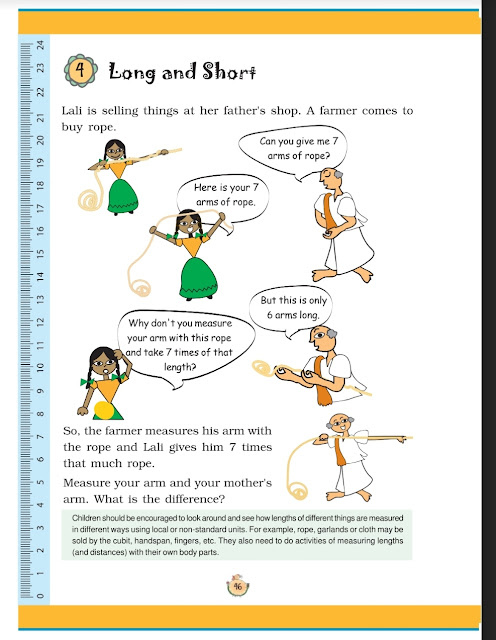 24 23 22 21 20 19 18 17 16 15 14 13 12 11 10 9 8 7 6 5 4 3 2 1 0

4 Long and Short

Lali is selling things at her father's shop. A farmer comes to buy rope.

Can you give me 7 arms of rope?

Here is your 7 arms of rope.

But this is only 6 arms long.

Why don't you measure your arm with this rope and take 7 times of that length?

So, the farmer measures his arm with the rope and Lali gives him 7 times that much rope.

Measure your arm and your mother's arm. What is the difference?

Children should be encouraged to look around and see how lengths of different things are measured in different ways using local or non-standard units. For example, rope, garlands or cloth may be sold by the cubit, handspan, fingers, etc. They also need to do activities of measuring lengths (and distances) with their own body parts.

46