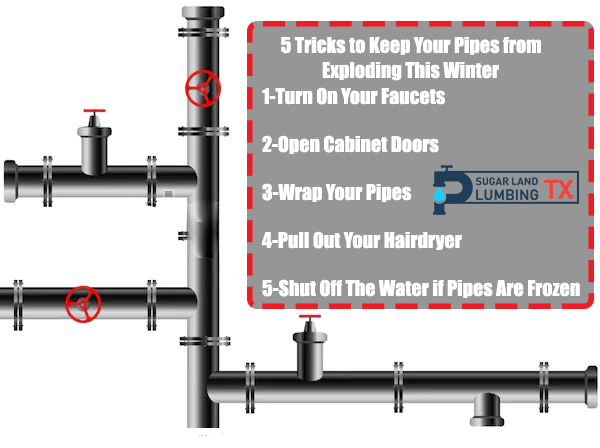 5 Tricks to Keep Your Pipes from Exploding This Winter

1-Turn On Your Faucets

2-Open Cabinet Doors

3-Wrap Your Pipes

SUGAR LAND PLUMBING TX

4-Pull Out Your Hairdryer

5-Shut Off The Water if Pipes Are Frozen