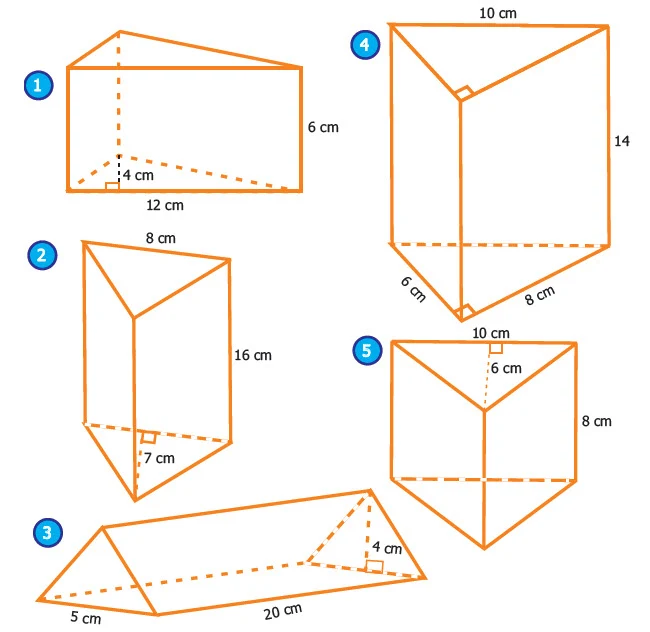 1
6 cm
4 cm
12 cm

2
8 cm
16 cm
7 cm

3
4 cm
5 cm
20 cm

4
10 cm
14
6 cm
8 cm

5
10 cm
6 cm
8 cm