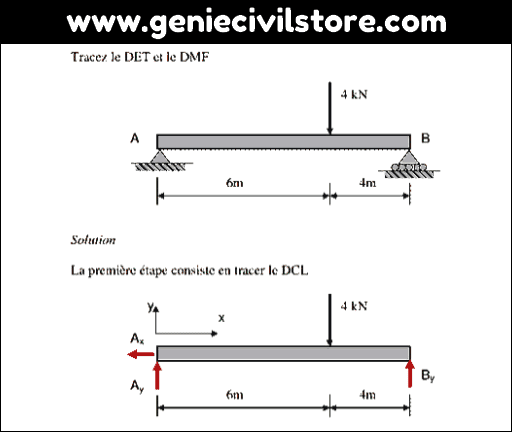 www.geniecivilstore.com

Tracez le DET et le DMF

4 kN

A

B

6m

4m

Solution

La première étape consiste en tracer le DCL

y

x

4 kN

$A_x$

$A_y$

$B_y$

6m

4m