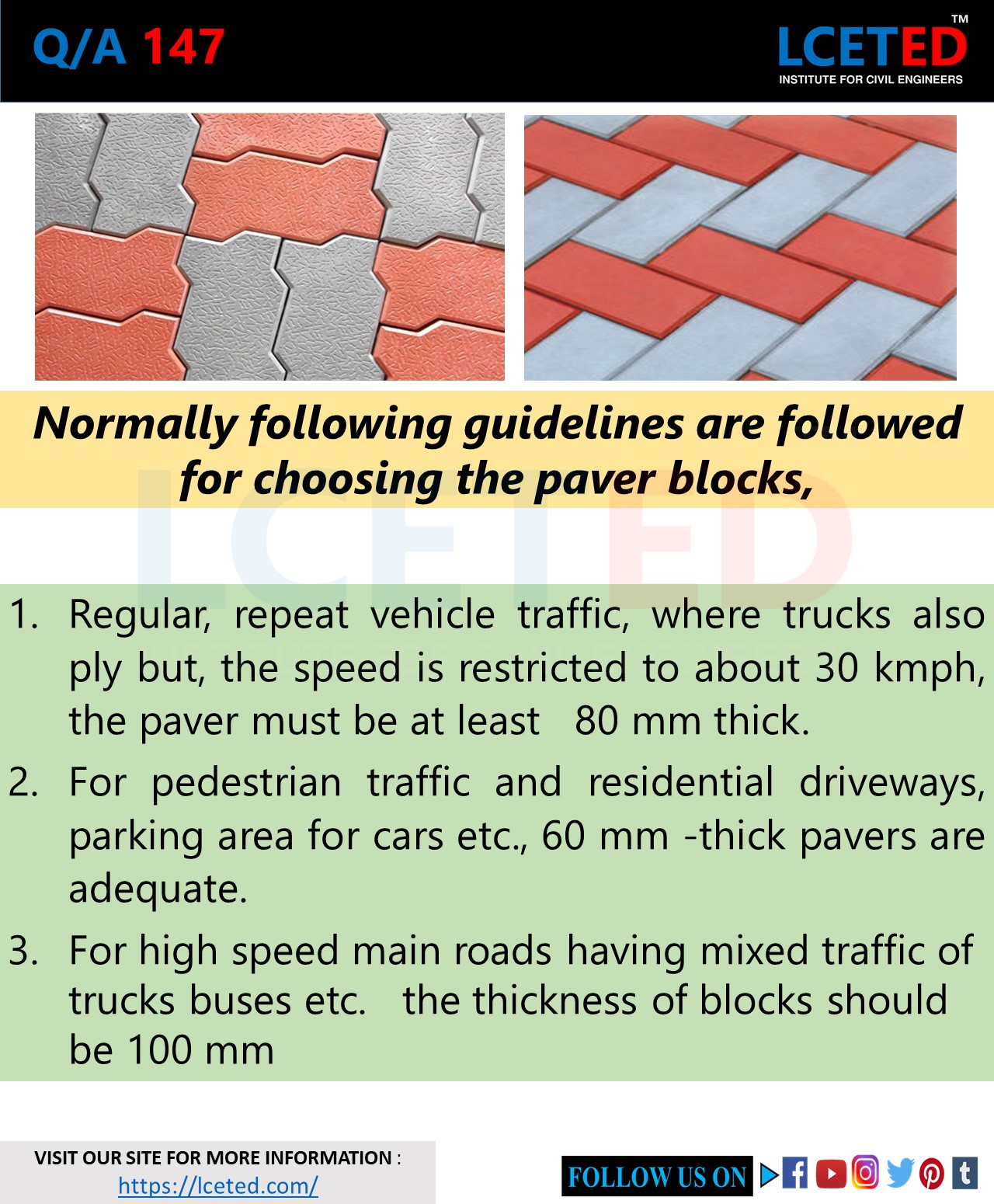 Q/A 147

LCETED™
INSTITUTE FOR CIVIL ENGINEERS

Normally following guidelines are followed for choosing the paver blocks,

1. Regular, repeat vehicle traffic, where trucks also ply but, the speed is restricted to about 30 kmph, the paver must be at least 80 mm thick.
2. For pedestrian traffic and residential driveways, parking area for cars etc., 60 mm -thick pavers are adequate.
3. For high speed main roads having mixed traffic of trucks buses etc. the thickness of blocks should be 100 mm

VISIT OUR SITE FOR MORE INFORMATION :
https://lceted.com/

FOLLOW US ON