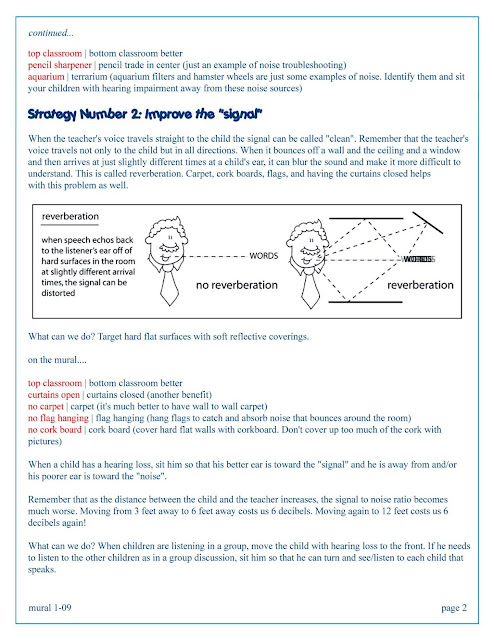 continued...

top classroom | bottom classroom better
pencil sharpener | pencil trade in center (just an example of noise troubleshooting)
aquarium | terrarium (aquarium filters and hamster wheels are just some examples of noise. Identify them and sit your children with hearing impairment away from these noise sources)

Strategy Number 2: Improve the "signal"

When the teacher's voice travels straight to the child the signal can be called "clean". Remember that the teacher's voice travels not only to the child but in all directions. When it bounces off a wall and the ceiling and a window and then arrives at just slightly different times at a child's ear, it can blur the sound and make it more difficult to understand. This is called reverberation. Carpet, cork boards, flags, and having the curtains closed helps with this problem as well.

reverberation

when speech echos back to the listener's ear off of hard surfaces in the room at slightly different arrival times, the signal can be distorted

WORDS

no reverberation

WORDS

reverberation

What can we do? Target hard flat surfaces with soft reflective coverings.

on the mural....

top classroom | bottom classroom better
curtains open | curtains closed (another benefit)
no carpet | carpet (it's much better to have wall to wall carpet)
no flag hanging | flag hanging (hang flags to catch and absorb noise that bounces around the room)
no cork board | cork board (cover hard flat walls with corkboard. Don't cover up too much of the cork with pictures)

When a child has a hearing loss, sit him so that his better ear is toward the "signal" and he is away from and/or his poorer ear is toward the "noise".

Remember that as the distance between the child and the teacher increases, the signal to noise ratio becomes much worse. Moving from 3 feet away to 6 feet away costs us 6 decibels. Moving again to 12 feet costs us 6 decibels again!

What can we do? When children are listening in a group, move the child with hearing loss to the front. If he needs to listen to the other children as in a group discussion, sit him so that he can turn and see/listen to each child that speaks.

mural 1-09

page 2