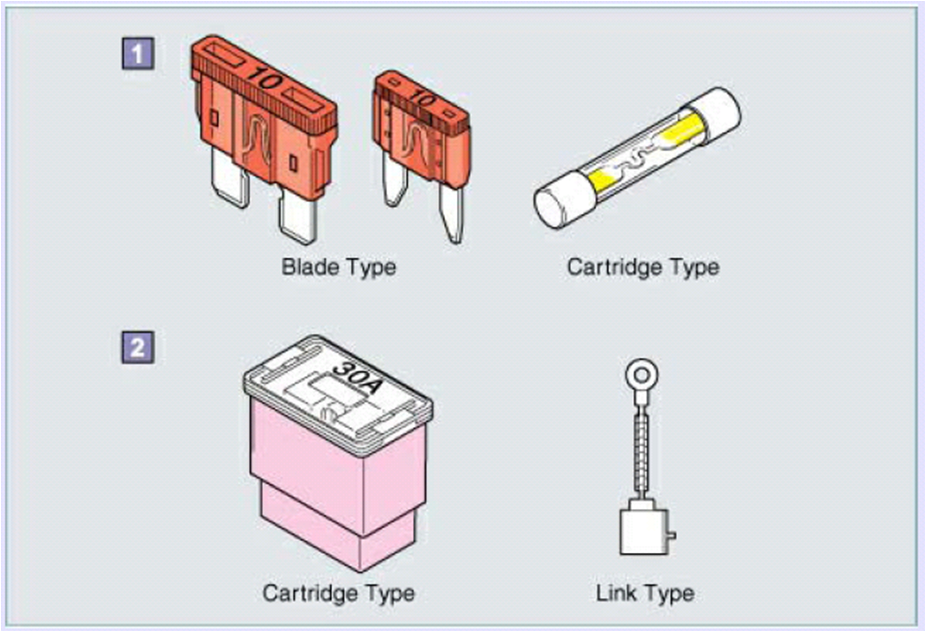 1

10

10

Blade Type

Cartridge Type

2

30A

Cartridge Type

Link Type