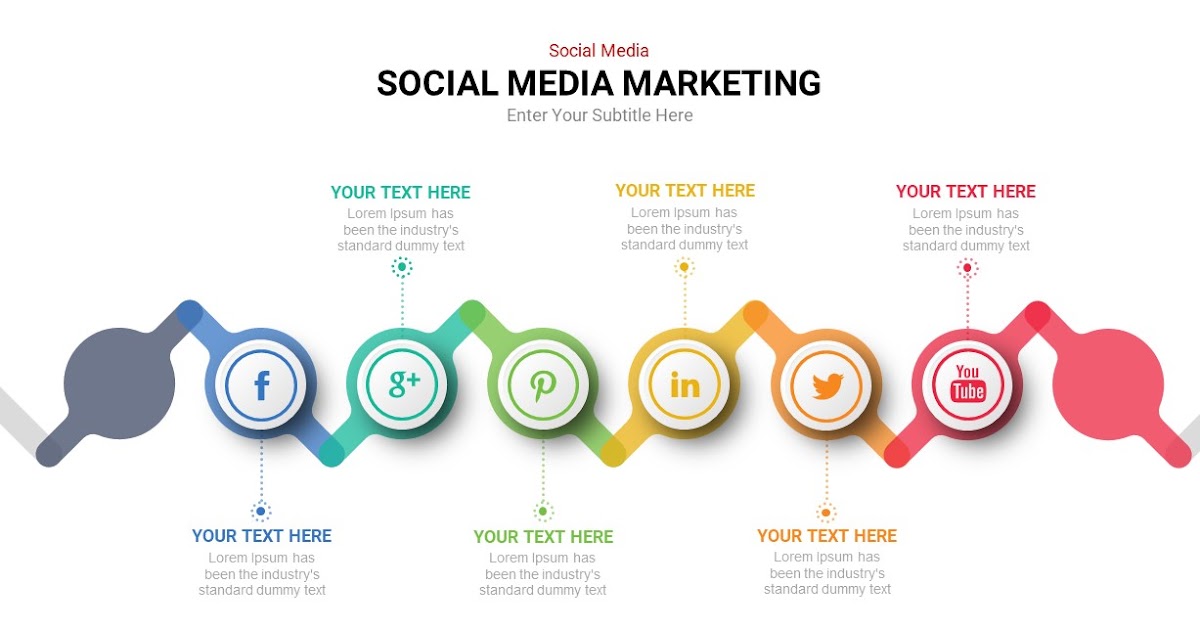 Social Media
SOCIAL MEDIA MARKETING
Enter Your Subtitle Here

YOUR TEXT HERE
Lorem Ipsum has been the industry's standard dummy text

YOUR TEXT HERE
Lorem Ipsum has been the industry's standard dummy text

YOUR TEXT HERE
Lorem Ipsum has been the industry's standard dummy text

f g+ in You Tube

YOUR TEXT HERE
Lorem Ipsum has been the industry's standard dummy text

YOUR TEXT HERE
Lorem Ipsum has been the industry's standard dummy text

YOUR TEXT HERE
Lorem Ipsum has been the industry's standard dummy text