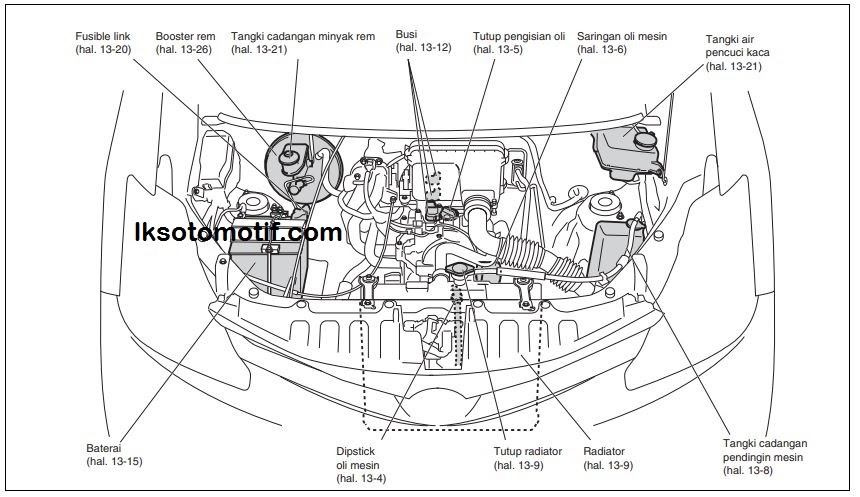 Fusible link
(hal. 13-20)

Booster rem
(hal. 13-26)

Tangki cadangan minyak rem
(hal. 13-21)

Busi
(hal. 13-12)

Tutup pengisian oli
(hal. 13-5)

Saringan oli mesin
(hal. 13-6)

Tangki air pencuci kaca
(hal. 13-21)

lksotomotif.com

Baterai
(hal. 13-15)

Dipstick oli mesin
(hal. 13-4)

Tutup radiator
(hal. 13-9)

Radiator
(hal. 13-9)

Tangki cadangan pendingin mesin
(hal. 13-8)