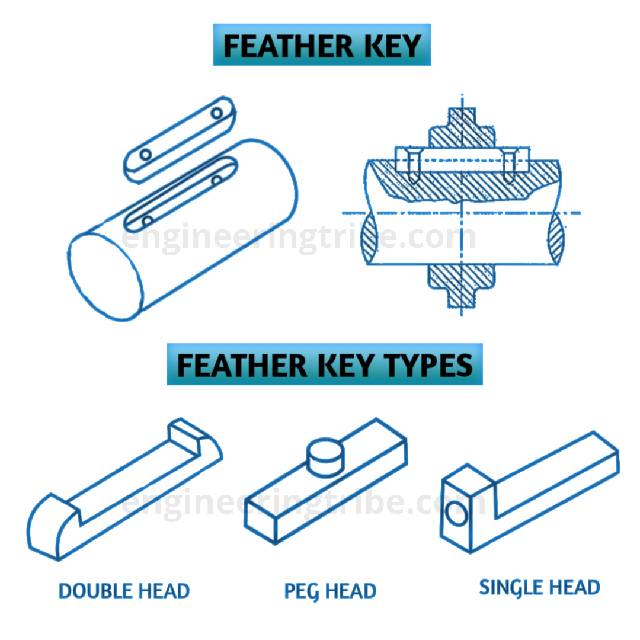 FEATHER KEY

engineeringtribe.com

FEATHER KEY TYPES

engineeringtribe.com

DOUBLE HEAD

PEG HEAD

SINGLE HEAD