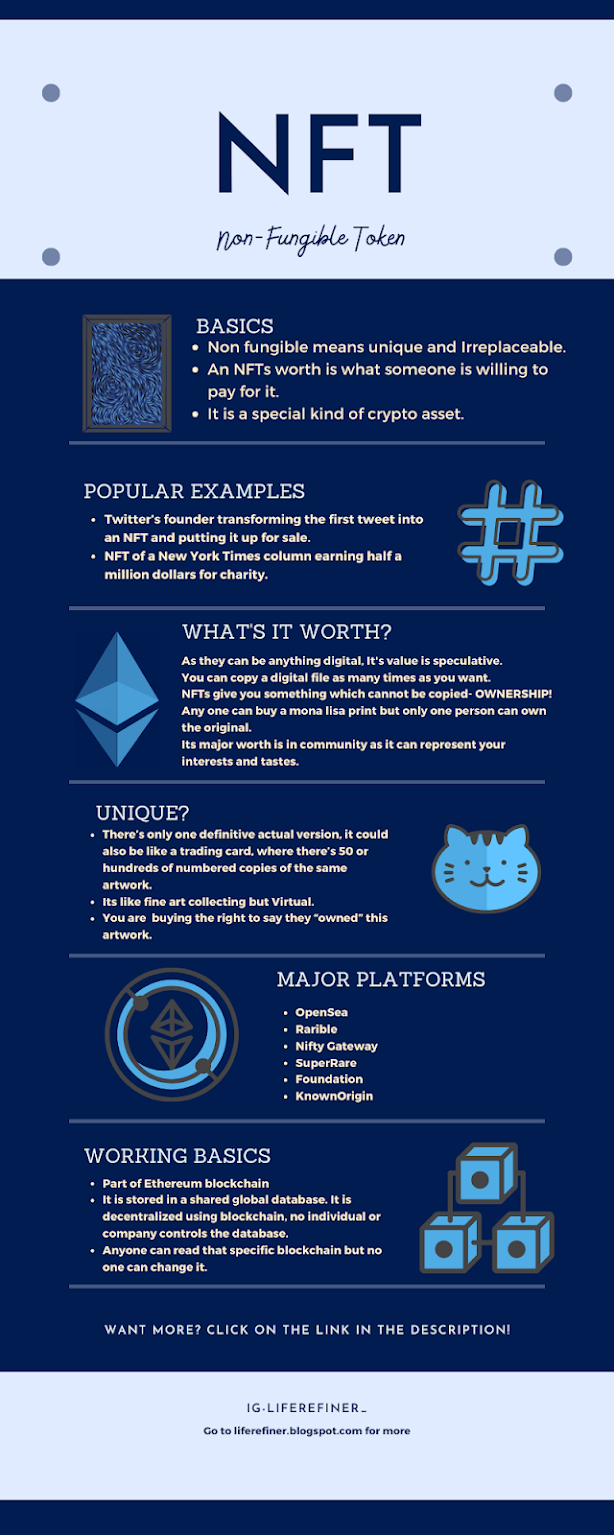 NFT

Non-Fungible Token

BASICS

- Non fungible means unique and Irreplaceable.
- An NFTs worth is what someone is willing to pay for it.
- It is a special kind of crypto asset.

POPULAR EXAMPLES

- Twitter's founder transforming the first tweet into an NFT and putting it up for sale.
- NFT of a New York Times column earning half a million dollars for charity.

WHAT'S IT WORTH?

As they can be anything digital, It's value is speculative.
You can copy a digital file as many times as you want.
NFTs give you something which cannot be copied- OWNERSHIP!
Any one can buy a mona lisa print but only one person can own the original.
Its major worth is in community as it can represent your interests and tastes.

UNIQUE?

- There's only one definitive actual version, it could also be like a trading card, where there's 50 or hundreds of numbered copies of the same artwork.
- Its like fine art collecting but Virtual.
- You are buying the right to say they "owned" this artwork.

MAJOR PLATFORMS

- OpenSea
- Rarible
- Nifty Gateway
- SuperRare
- Foundation
- KnownOrigin

WORKING BASICS

- Part of Ethereum blockchain
- It is stored in a shared global database. It is decentralized using blockchain, no individual or company controls the database.
- Anyone can read that specific blockchain but no one can change it.

WANT MORE? CLICK ON THE LINK IN THE DESCRIPTION!

IG-LIFEREFINER_

Go to liferefiner.blogspot.com for more