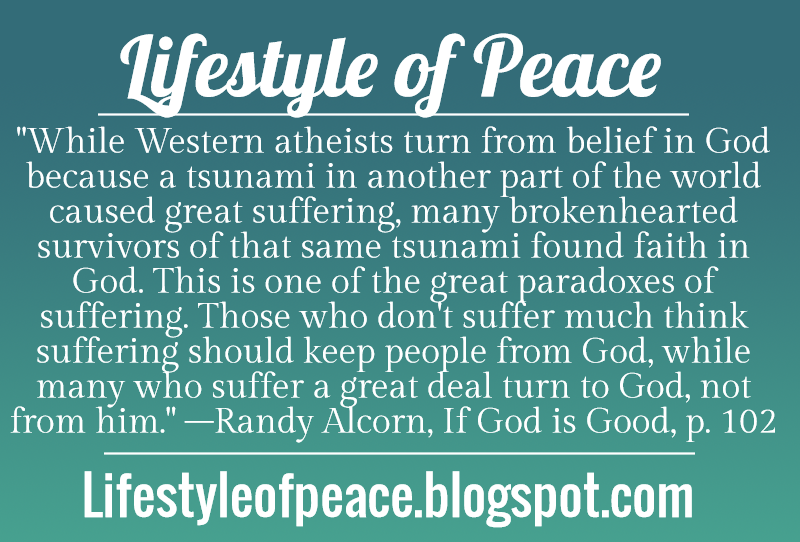 Lifestyle of Peace

"While Western atheists turn from belief in God because a tsunami in another part of the world caused great suffering, many brokenhearted survivors of that same tsunami found faith in God. This is one of the great paradoxes of suffering. Those who don't suffer much think suffering should keep people from God, while many who suffer a great deal turn to God, not from him." —Randy Alcorn, If God is Good, p. 102

Lifestyleofpeace.blogspot.com