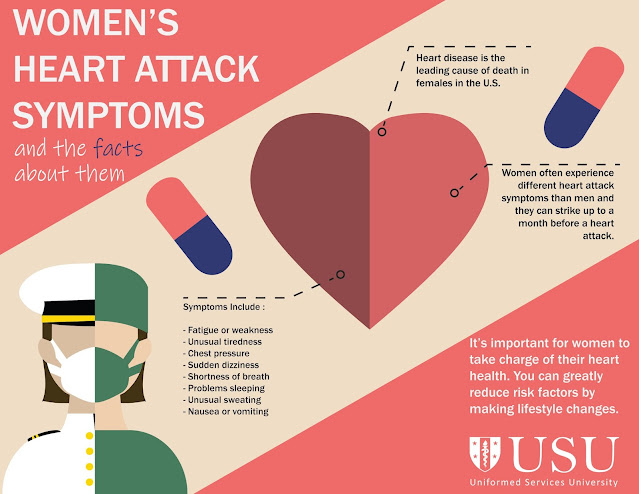 WOMEN'S HEART ATTACK SYMPTOMS

and the facts about them

Heart disease is the leading cause of death in females in the U.S.

Women often experience different heart attack symptoms than men and they can strike up to a month before a heart attack.

Symptoms Include :

- Fatigue or weakness
- Unusual tiredness
- Chest pressure
- Sudden dizziness
- Shortness of breath
- Problems sleeping
- Unusual sweating
- Nausea or vomiting

It's important for women to take charge of their heart health. You can greatly reduce risk factors by making lifestyle changes.

USU
Uniformed Services University