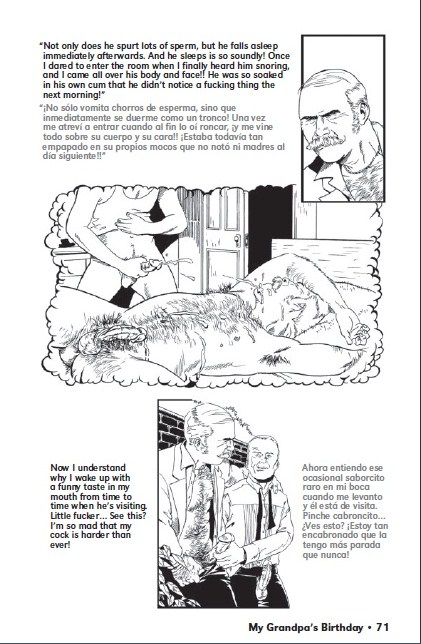 "Not only does he spurt lots of sperm, but he falls asleep immediately afterwards. And he sleeps is so soundly! Once I dared to enter the room when I finally heard him snoring, and I came all over his body and face!! He was so soaked in his own cum that he didn't notice a fucking thing the next morning!"

"¡No sólo vomita chorros de esperma, sino que inmediatamente se duerme como un tronco! Una vez me atreví a entrar cuando al fin lo oí roncar, ¡y me vine todo sobre su cuerpo y su cara!! ¡Estaba todavía tan empapado en su propios mocos que no notó ni madres al día siguiente!!"

Now I understand why I wake up with a funny taste in my mouth from time to time when he's visiting. Little fucker... See this? I'm so mad that my cock is harder than ever!

Ahora entiendo ese ocasional saborcito raro en mi boca cuando me levanto y él está de visita. Pinche cabroncito... ¿Ves esto? ¡Estoy tan encabronado que la tengo más parada que nunca!

My Grandpa's Birthday • 71