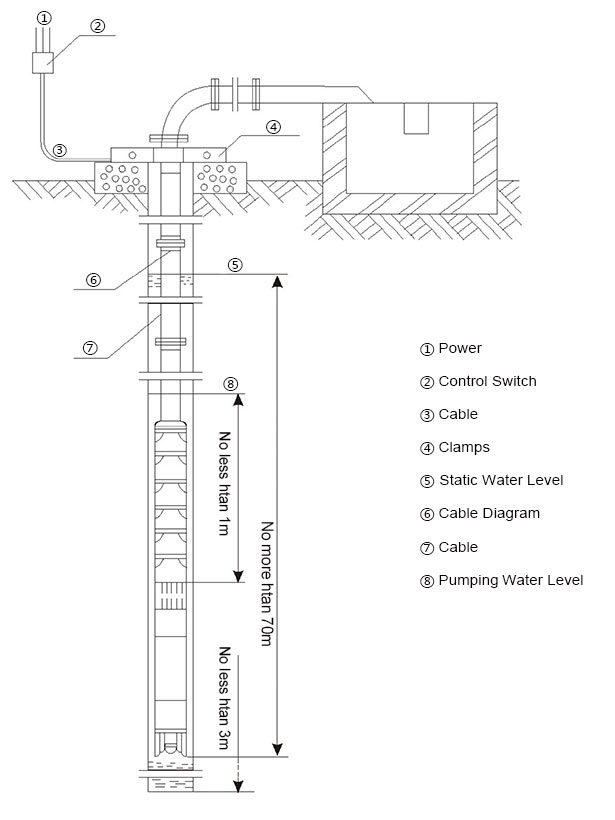 ①
②
③
④
⑤
⑥
⑦
⑧
No less htan 1m
No more htan 70m
No less htan 3m

① Power
② Control Switch
③ Cable
④ Clamps
⑤ Static Water Level
⑥ Cable Diagram
⑦ Cable
⑧ Pumping Water Level