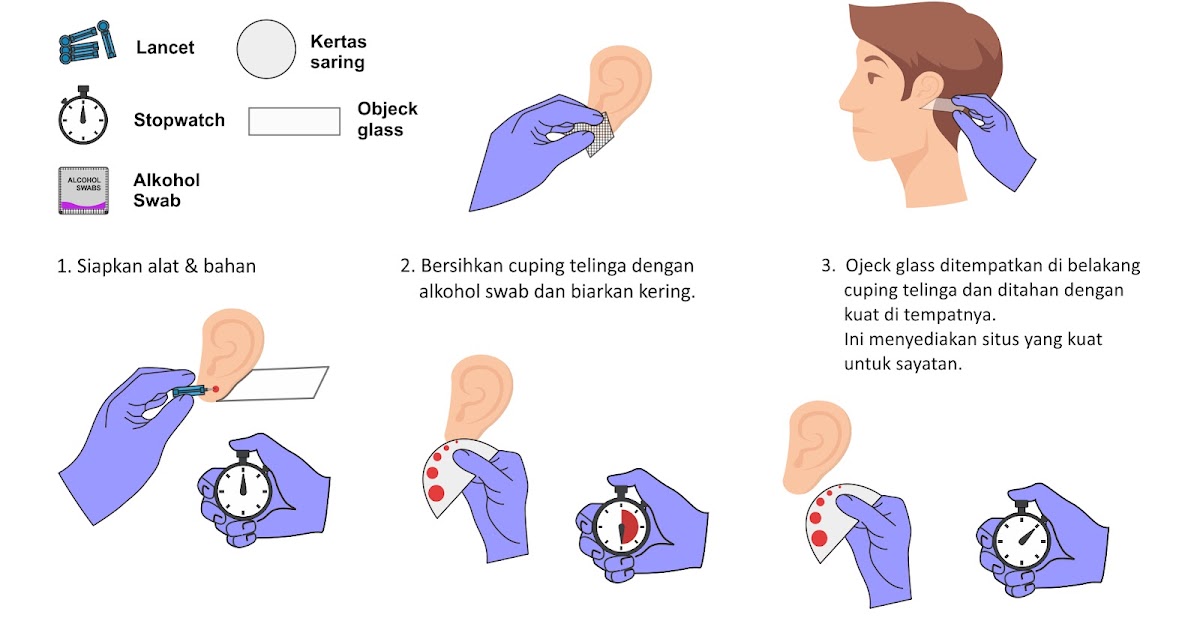 Lancet

Kertas saring

Stopwatch

Objeck glass

ALCOHOL SWABS

Alkohol Swab

1. Siapkan alat & bahan

2. Bersihkan cuping telinga dengan alkohol swab dan biarkan kering.

3. Ojeck glass ditempatkan di belakang cuping telinga dan ditahan dengan kuat di tempatnya.
Ini menyediakan situs yang kuat untuk sayatan.